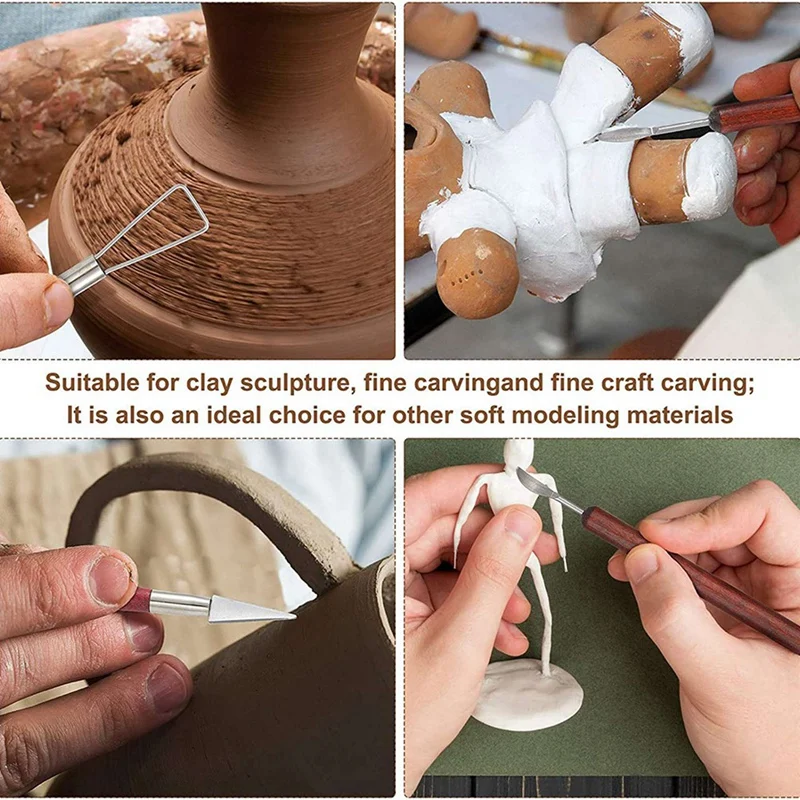 Suitable for clay sculpture, fine carvingand fine craft carving;
It is also an ideal choice for other soft modeling materials