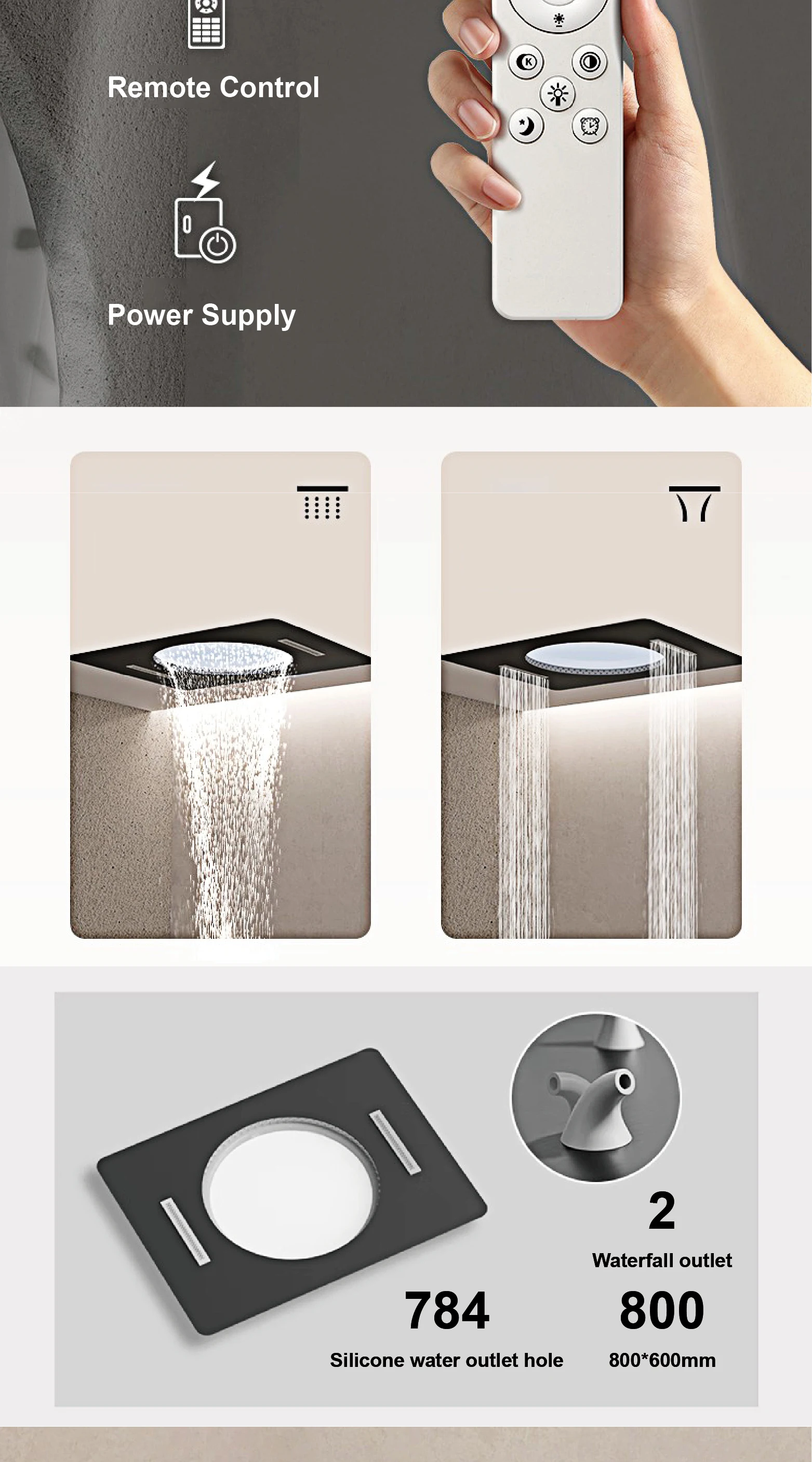 Remote Control

Power Supply

K

2

Waterfall outlet

784

Silicone water outlet hole

800

800*600mm