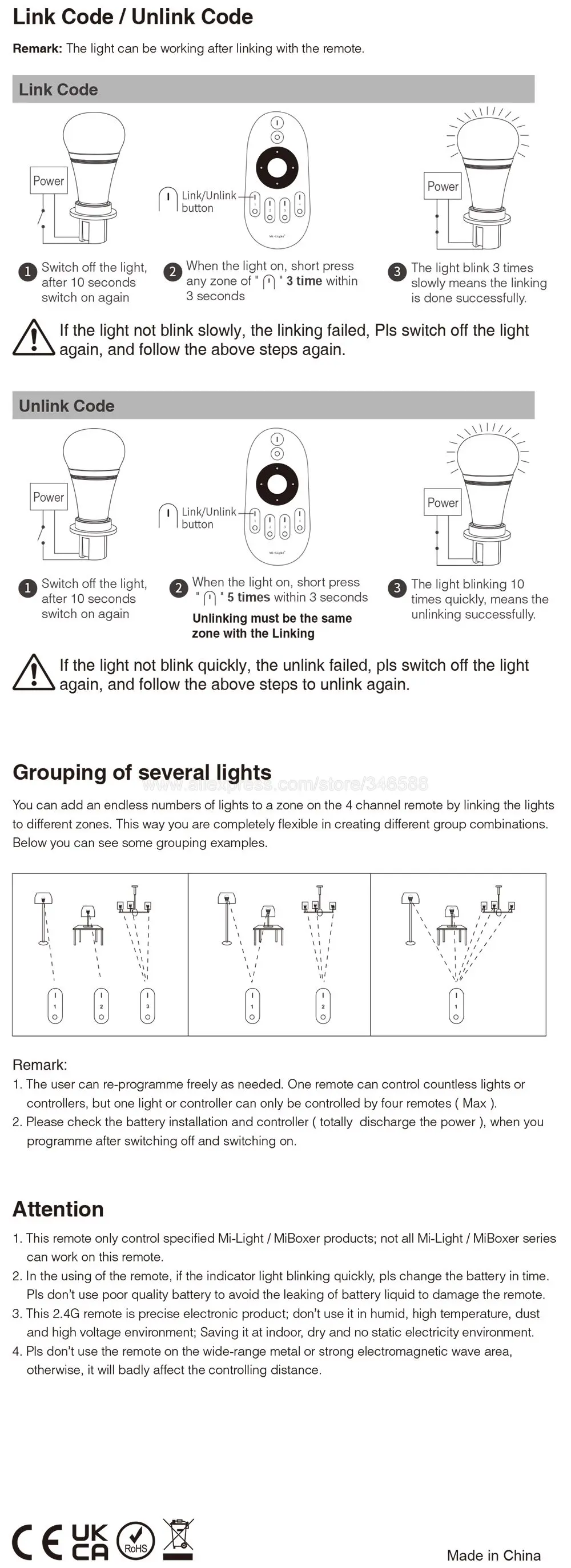 Link Code / Unlink Code

Remark: The light can be working after linking with the remote.

Link Code

Power

Link/Unlink button

Mi-Light

Power

1 Switch off the light, after 10 seconds switch on again

2 When the light on, short press any zone of " " 3 time within 3 seconds

3 The light blink 3 times slowly means the linking is done successfully.

If the light not blink slowly, the linking failed, Pls switch off the light again, and follow the above steps again.

Unlink Code

Power

Link/Unlink button

Mi-Light

Power

1 Switch off the light, after 10 seconds switch on again

2 When the light on, short press " " 5 times within 3 seconds
Unlinking must be the same zone with the Linking

3 The light blinking 10 times quickly, means the unlinking successfully.

If the light not blink quickly, the unlink failed, pls switch off the light again, and follow the above steps to unlink again.

Grouping of several lights
www.aliexpress.com/store/346588

You can add an endless numbers of lights to a zone on the 4 channel remote by linking the lights to different zones. This way you are completely flexible in creating different group combinations. Below you can see some grouping examples.

1 2 3 1 2 1

Remark:
1. The user can re-programme freely as needed. One remote can control countless lights or controllers, but one light or controller can only be controlled by four remotes ( Max ).
2. Please check the battery installation and controller ( totally discharge the power ), when you programme after switching off and switching on.

Attention
1. This remote only control specified Mi-Light / MiBoxer products; not all Mi-Light / MiBoxer series can work on this remote.
2. In the using of the remote, if the indicator light blinking quickly, pls change the battery in time. Pls don't use poor quality battery to avoid the leaking of battery liquid to damage the remote.
3. This 2.4G remote is precise electronic product; don't use it in humid, high temperature, dust and high voltage environment; Saving it at indoor, dry and no static electricity environment.
4. Pls don't use the remote on the wide-range metal or strong electromagnetic wave area, otherwise, it will badly affect the controlling distance.

CE UK CA RoHS

Made in China