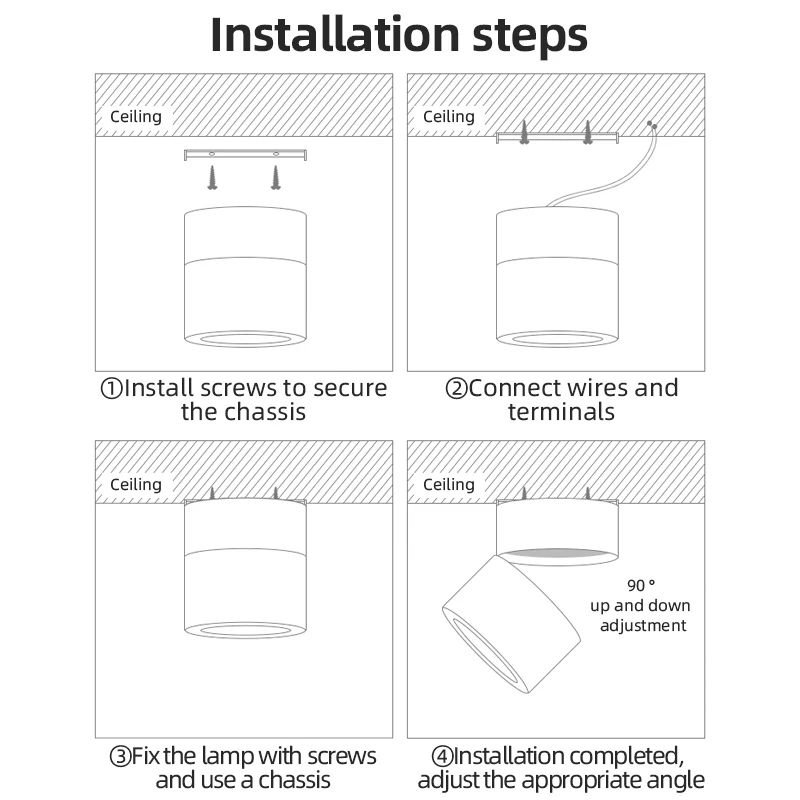 Installation steps

Ceiling

①Install screws to secure the chassis

Ceiling

②Connect wires and terminals

Ceiling

③Fix the lamp with screws and use a chassis

Ceiling

90 ° up and down adjustment

④Installation completed, adjust the appropriate angle