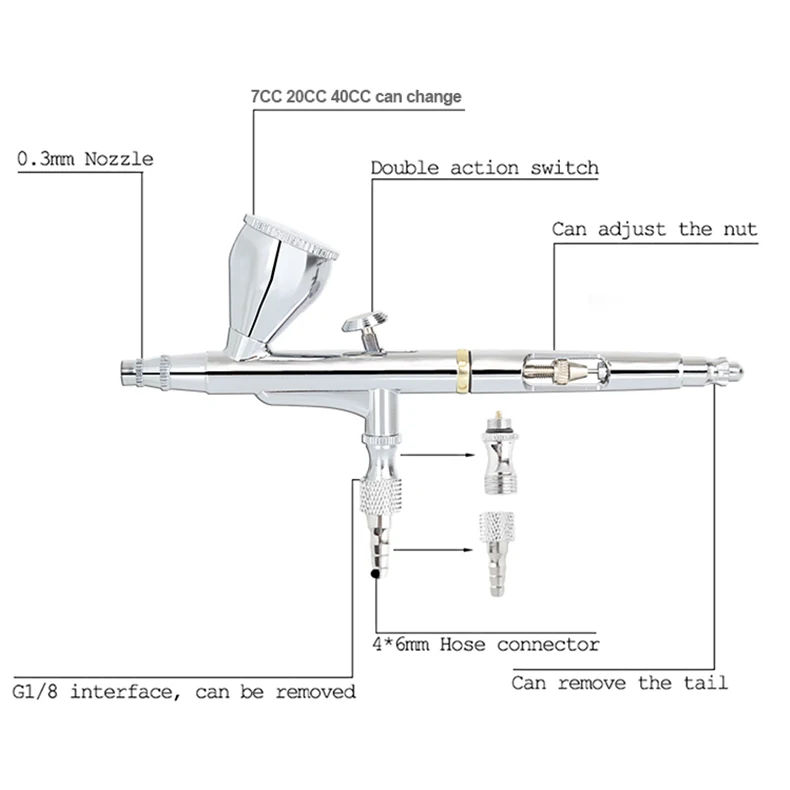 7CC 20CC 40CC can change

0.3mm Nozzle

Double action switch

Can adjust the nut

4*6mm Hose connector

G1/8 interface, can be removed

Can remove the tail