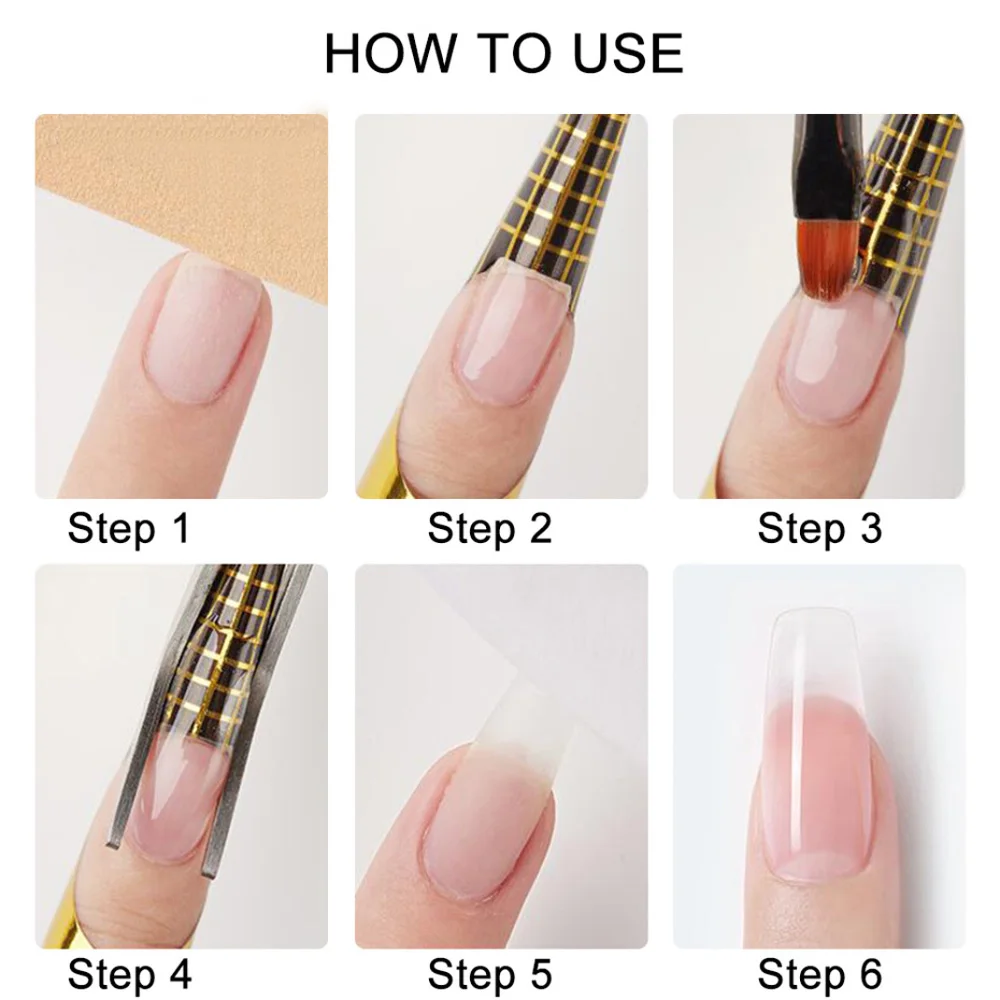 HOW TO USE

Step 1

Step 2

Step 3

Step 4

Step 5

Step 6