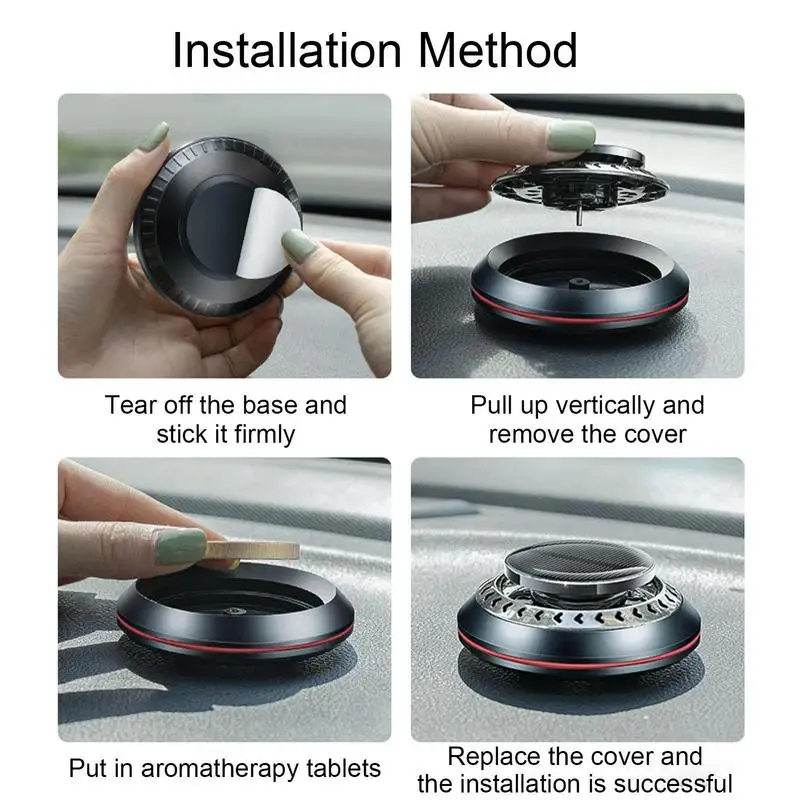 Installation Method

Tear off the base and stick it firmly

Pull up vertically and remove the cover

Put in aromatherapy tablets

Replace the cover and the installation is successful