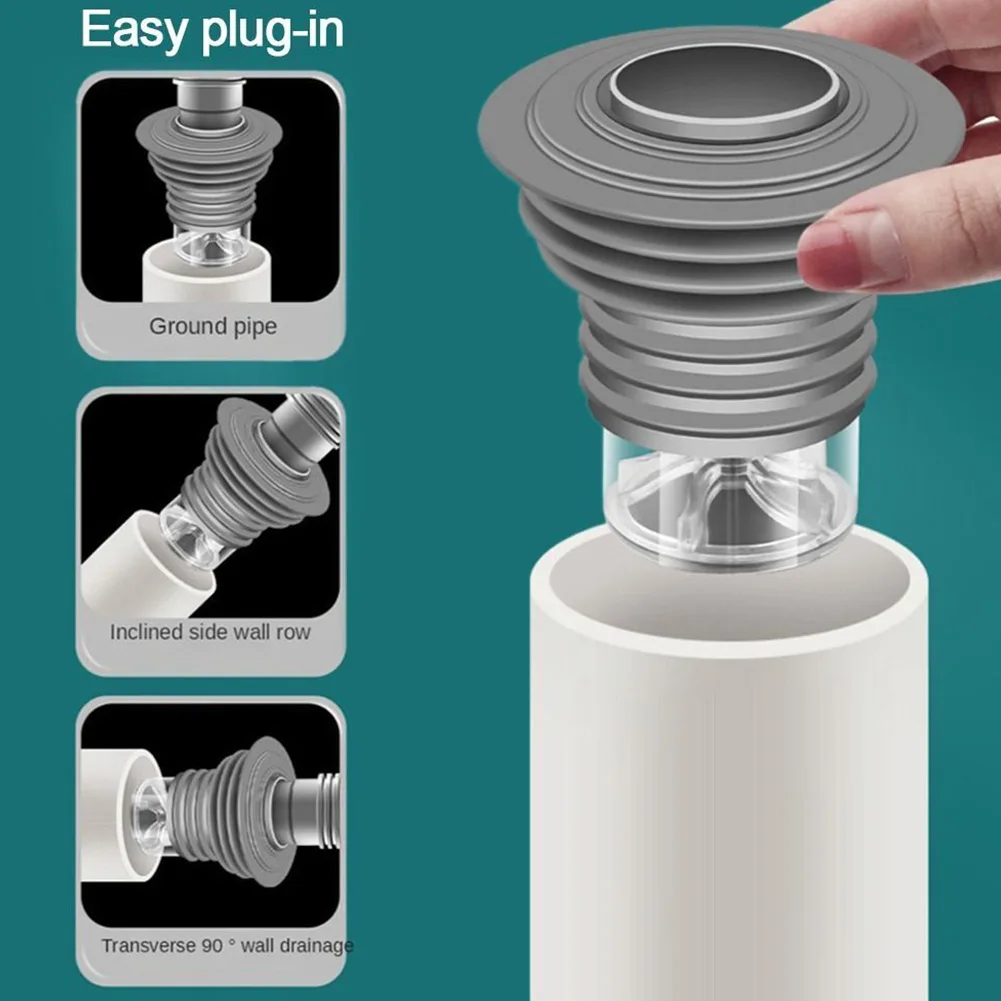 Easy plug-in

Ground pipe

Inclined side wall row

Transverse 90 ° wall drainage