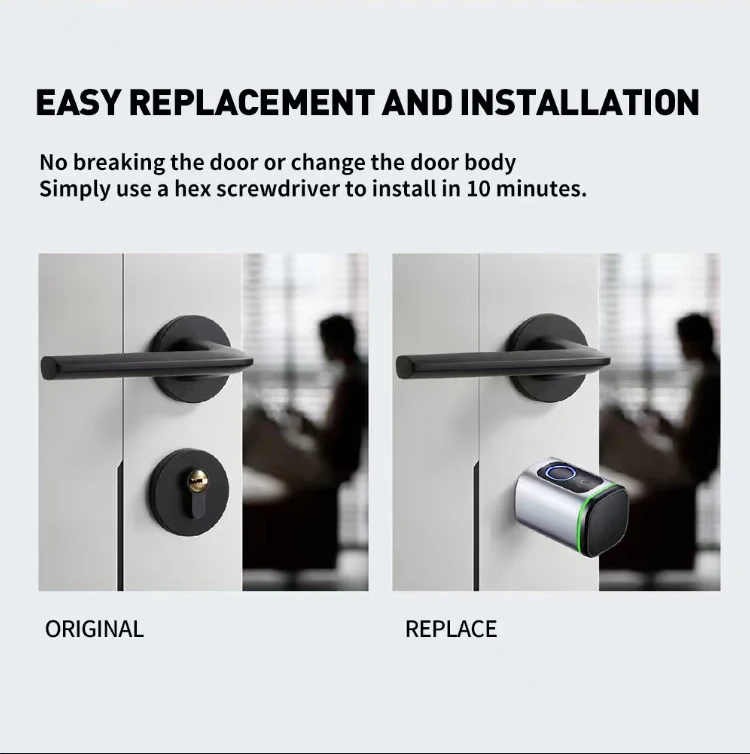 EASY REPLACEMENT AND INSTALLATION

No breaking the door or change the door body
Simply use a hex screwdriver to install in 10 minutes.

ORIGINAL

REPLACE