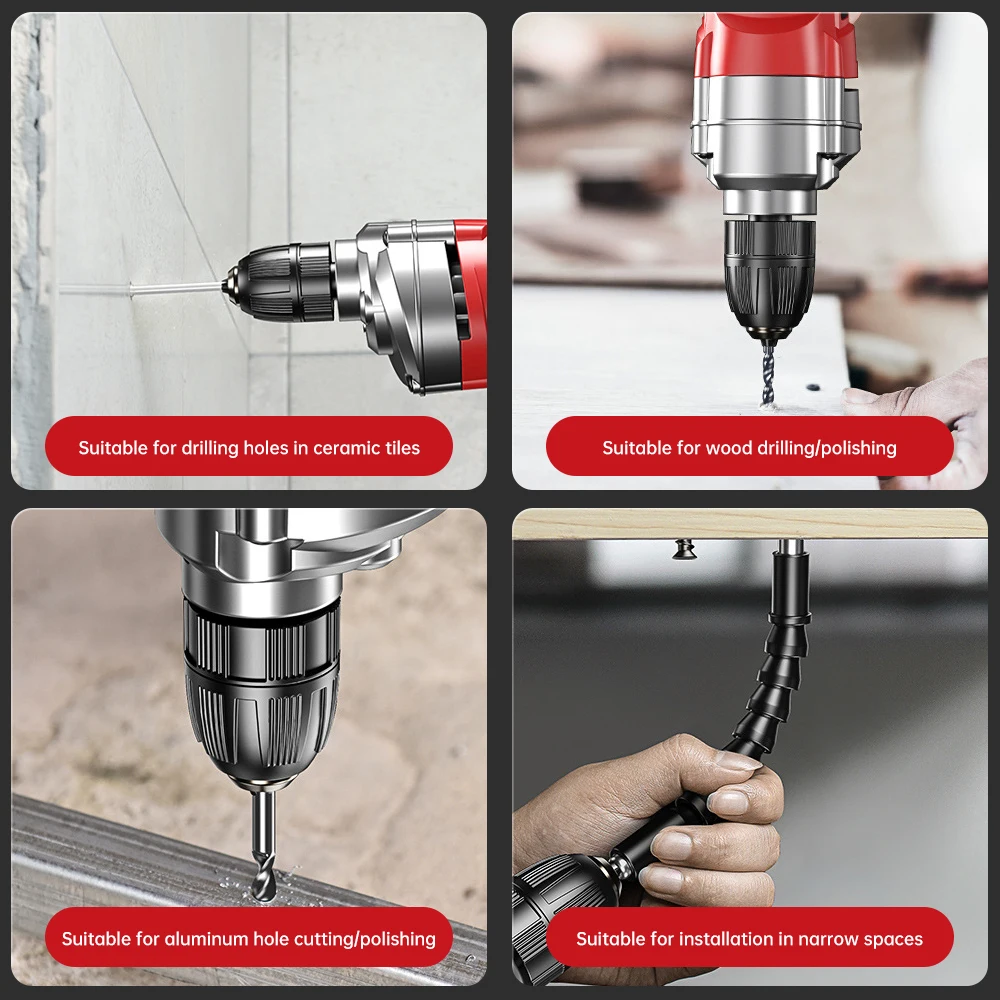 Suitable for drilling holes in ceramic tiles

Suitable for wood drilling/polishing

Suitable for aluminum hole cutting/polishing

Suitable for installation in narrow spaces