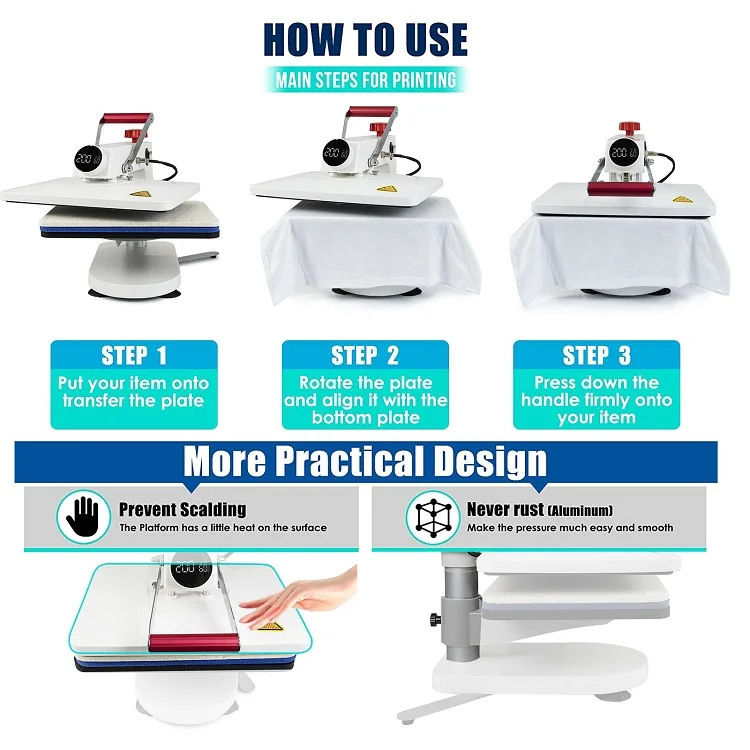 HOW TO USE

MAIN STEPS FOR PRINTING

200 60

200 60

200 60

STEP 1
Put your item onto transfer the plate

STEP 2
Rotate the plate and align it with the bottom plate

STEP 3
Press down the handle firmly onto your item

More Practical Design

Prevent Scalding
The Platform has a little heat on the surface

Never rust (Aluminum)
Make the pressure much easy and smooth

200 60