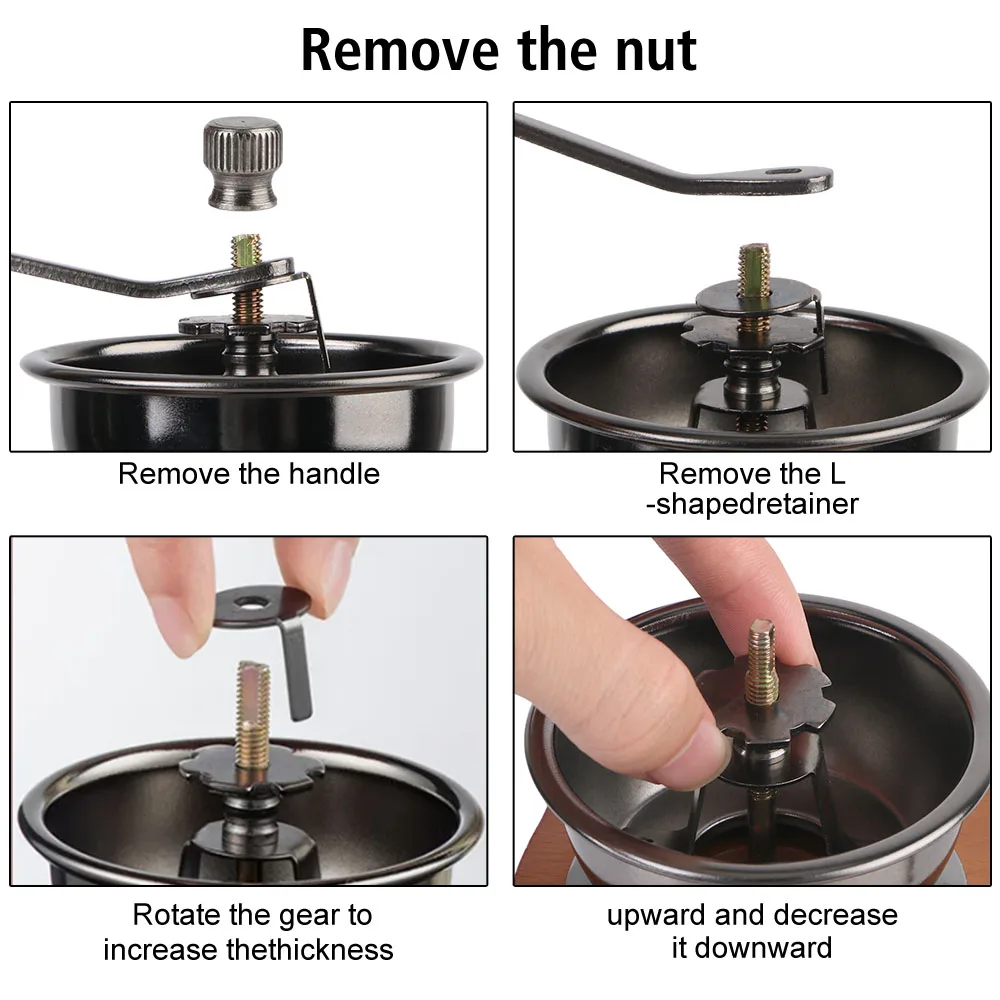 Remove the nut

Remove the handle

Remove the L -shapedretainer

Rotate the gear to increase thethickness

upward and decrease it downward