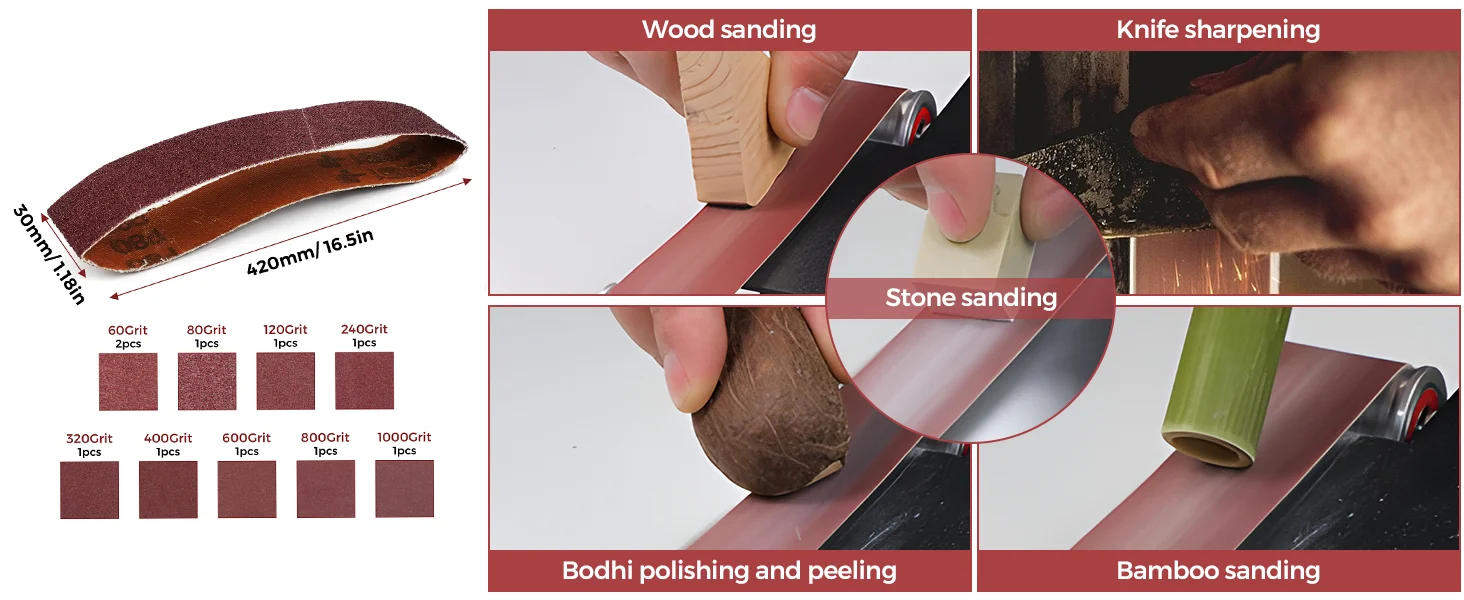 30mm/1.18in

420mm/16.5in

60Grit
2pcs

80Grit
1pcs

120Grit
1pcs

240Grit
1pcs

320Grit
1pcs

400Grit
1pcs

600Grit
1pcs

800Grit
1pcs

1000Grit
1pcs

Wood sanding

Knife sharpening

Stone sanding

Bodhi polishing and peeling

Bamboo sanding