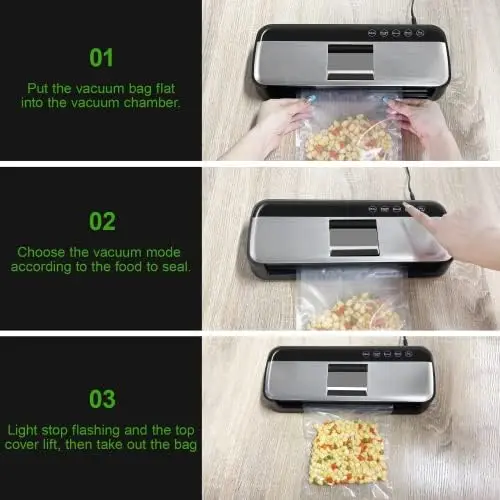 01

Put the vacuum bag flat into the vacuum chamber.

02

Choose the vacuum mode according to the food to seal.

03

Light stop flashing and the top cover lift, then take out the bag