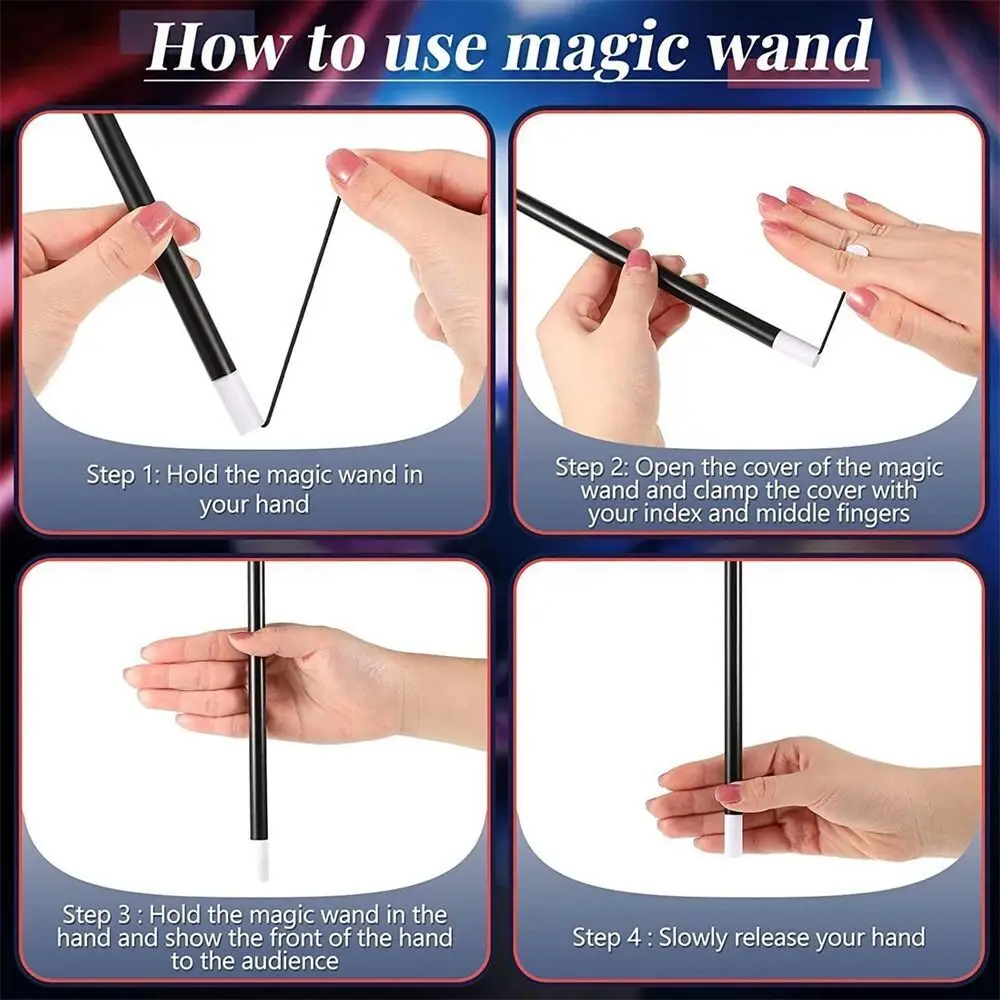 How to use magic wand

Step 1: Hold the magic wand in your hand

Step 2: Open the cover of the magic wand and clamp the cover with your index and middle fingers

Step 3 : Hold the magic wand in the hand and show the front of the hand to the audience

Step 4 : Slowly release your hand