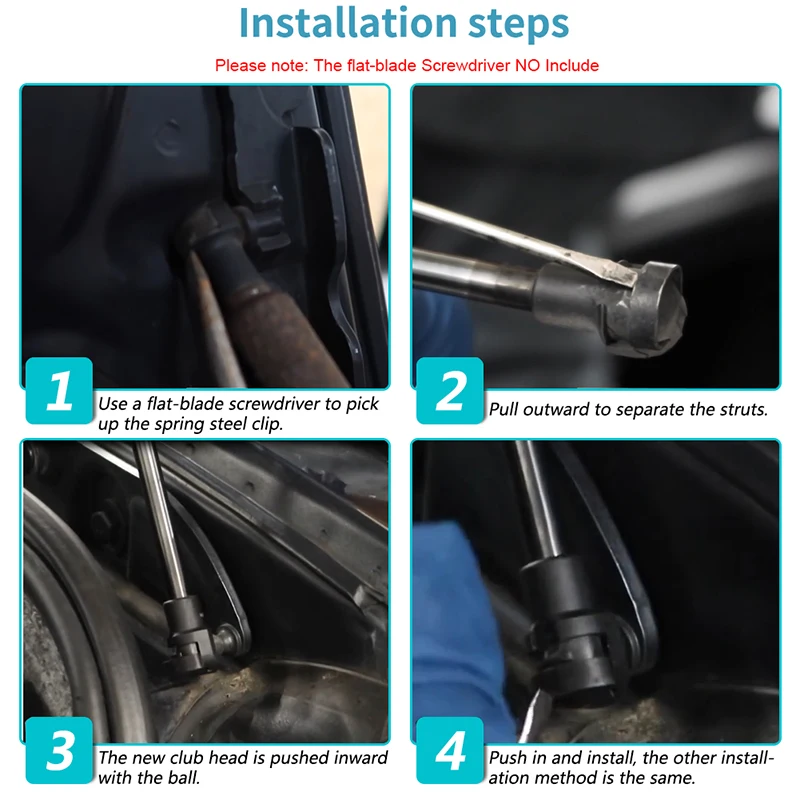 Installation steps

Please note: The flat-blade Screwdriver NO Include

1
Use a flat-blade screwdriver to pick up the spring steel clip.

2
Pull outward to separate the struts.

3
The new club head is pushed inward with the ball.

4
Push in and install, the other installation method is the same.