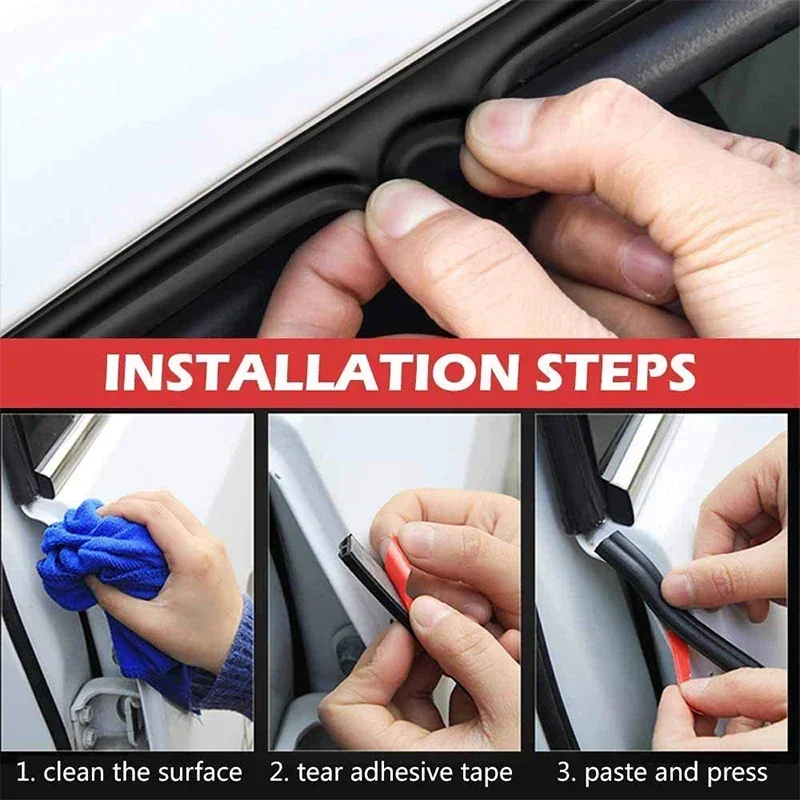 INSTALLATION STEPS

1. clean the surface

2. tear adhesive tape

3. paste and press