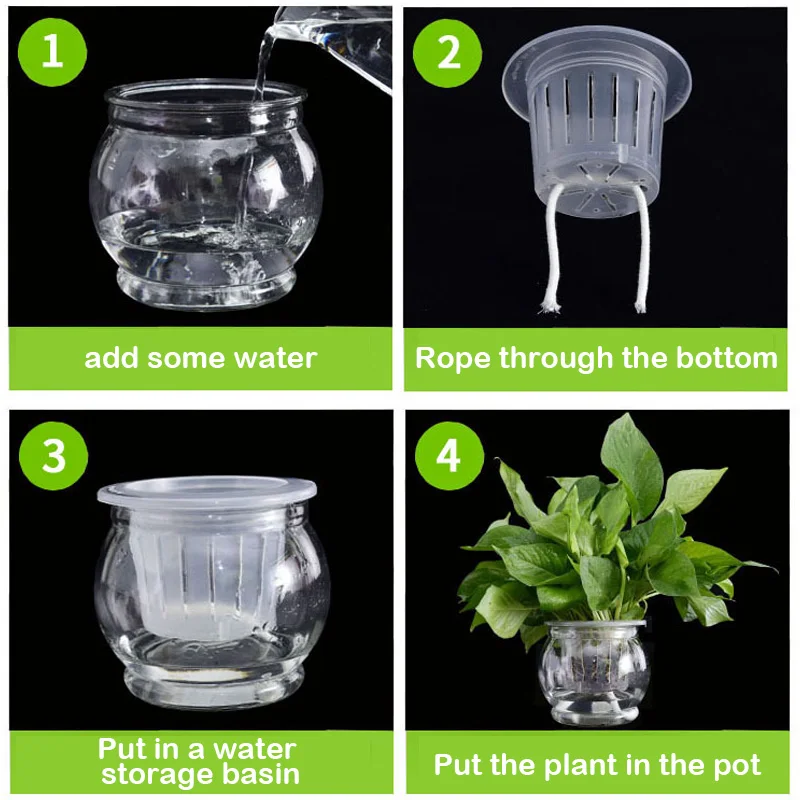 1

add some water

2

Rope through the bottom

3

Put in a water storage basin

4

Put the plant in the pot