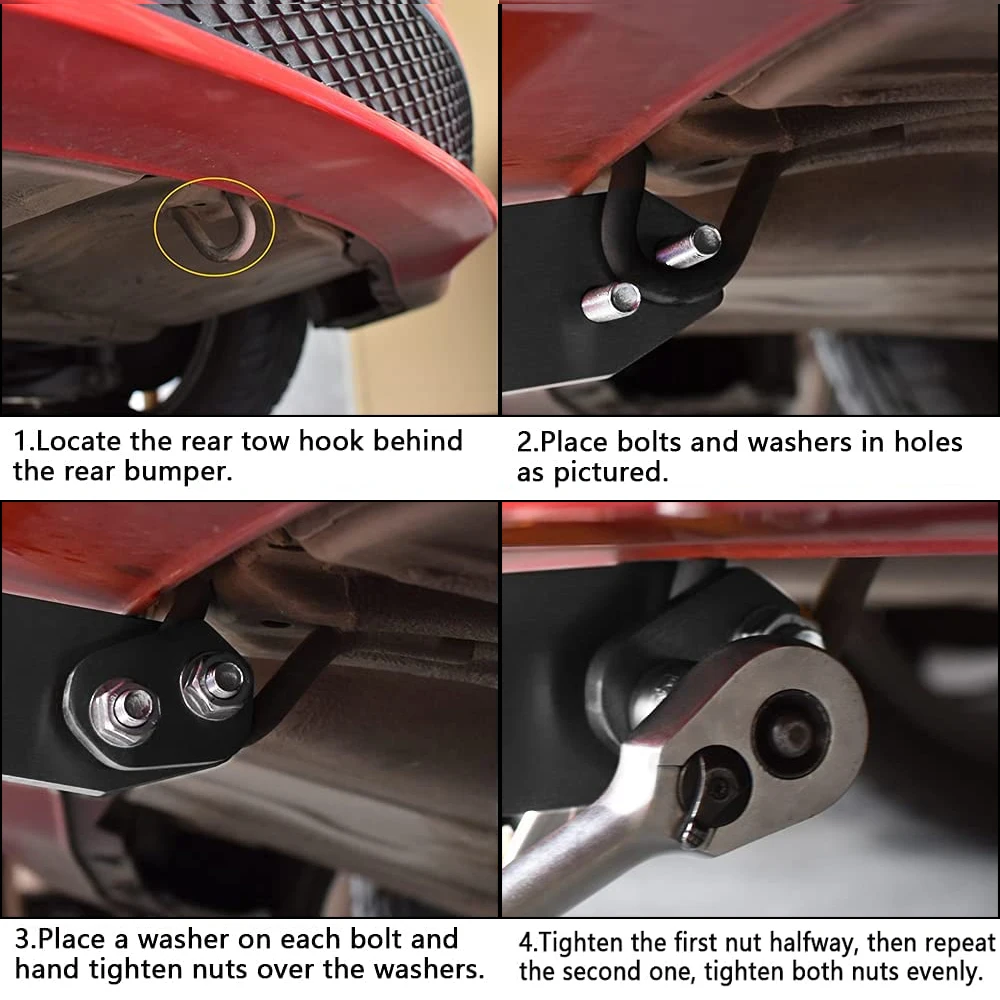 1.Locate the rear tow hook behind the rear bumper.

2.Place bolts and washers in holes as pictured.

3.Place a washer on each bolt and hand tighten nuts over the washers.

4.Tighten the first nut halfway, then repeat the second one, tighten both nuts evenly.