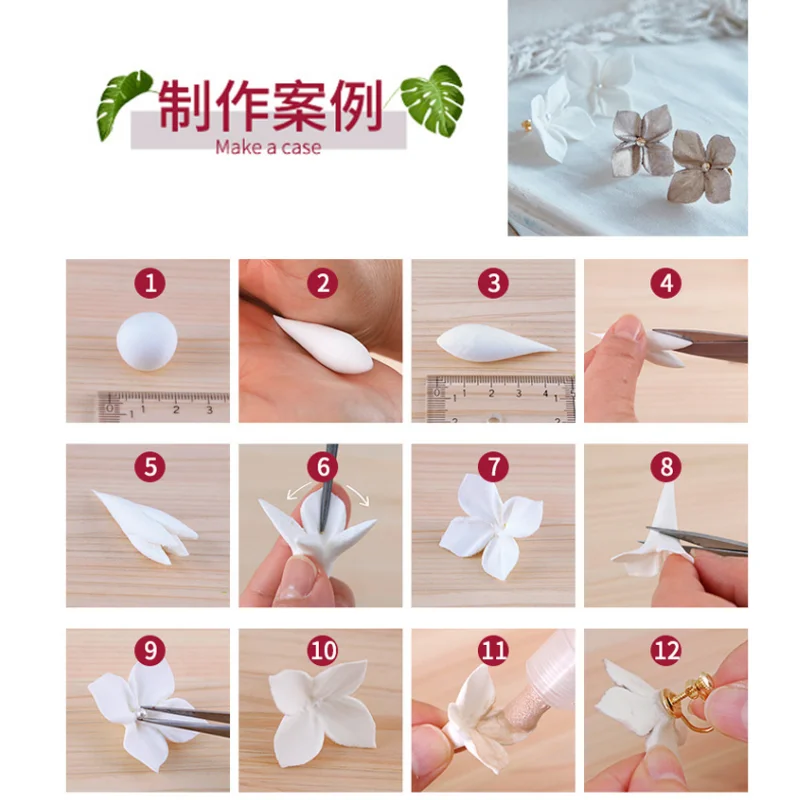 制作案例
Make a case

1

0 1 2 3

2

3

0 1 2 3 4 5

4

5

6

7

8

9

10

11

12