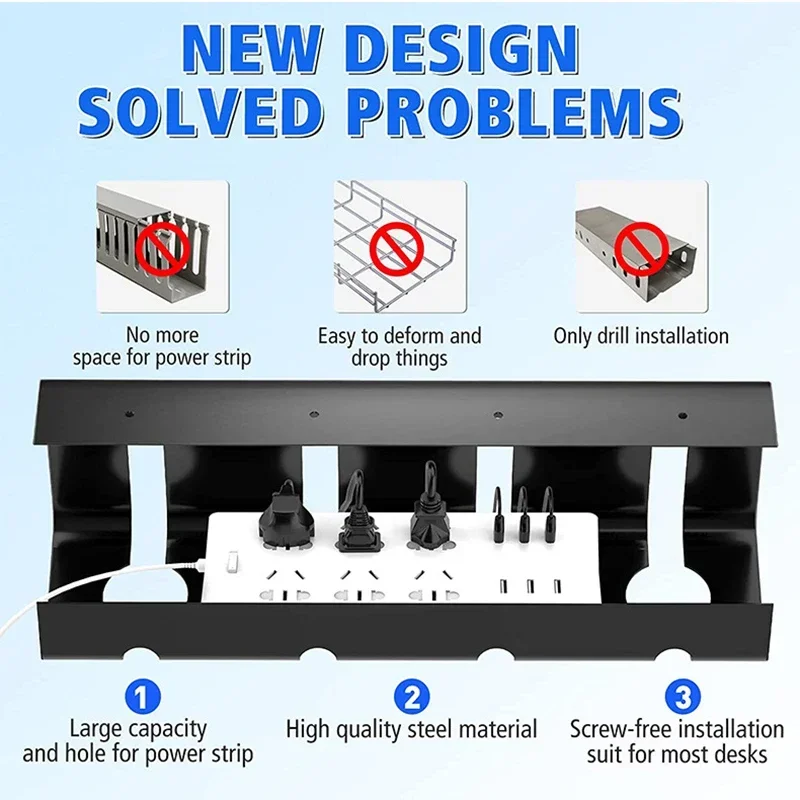 NEW DESIGN
SOLVED PROBLEMS

No more
space for power strip

Easy to deform and
drop things

Only drill installation

1
Large capacity
and hole for power strip

2
High quality steel material

3
Screw-free installation
suit for most desks