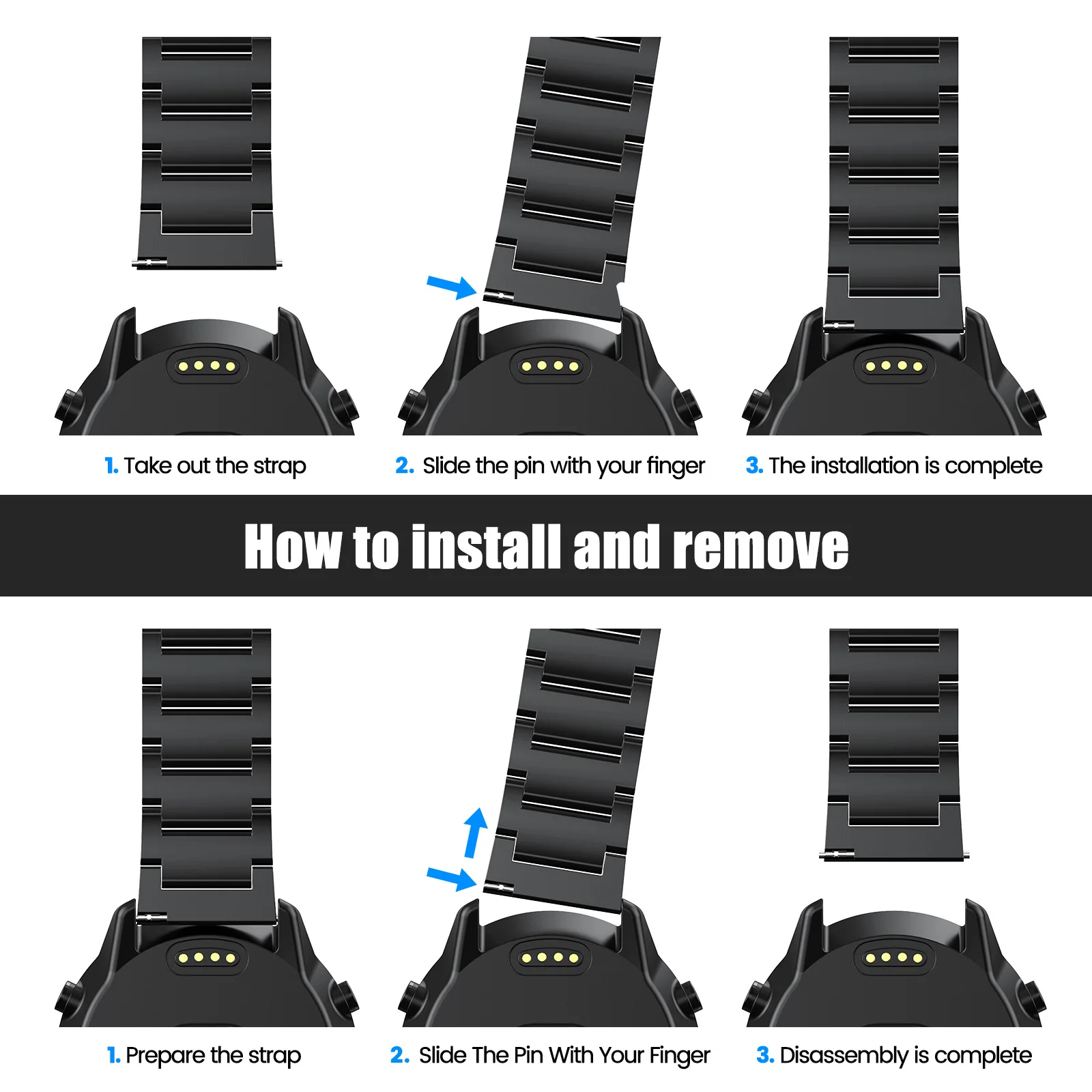 1. Take out the strap

2. Slide the pin with your finger

3. The installation is complete

How to install and remove

1. Prepare the strap

2. Slide The Pin With Your Finger

3. Disassembly is complete