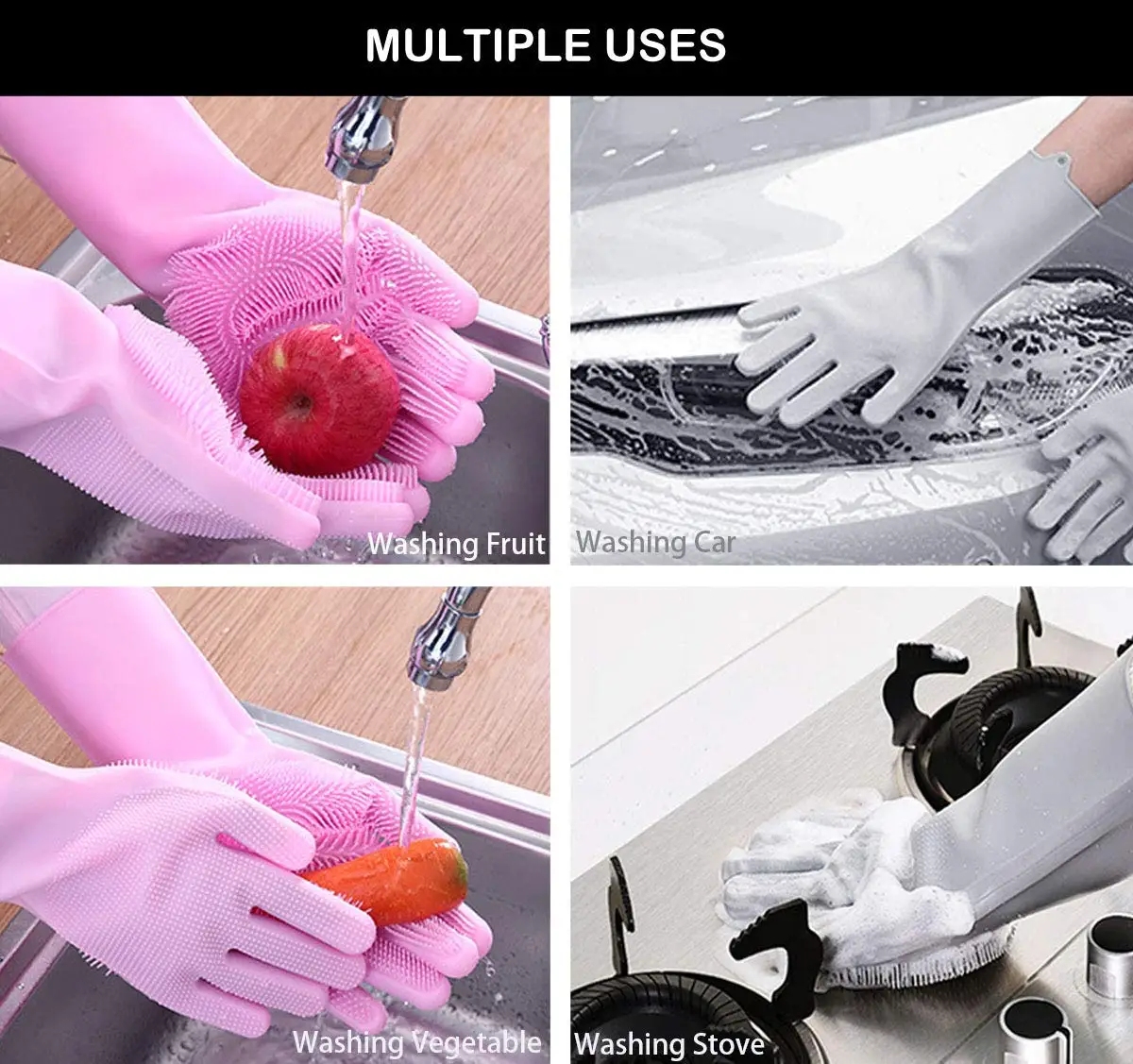 MULTIPLE USES

Washing Fruit

Washing Car

Washing Vegetable

Washing Stove