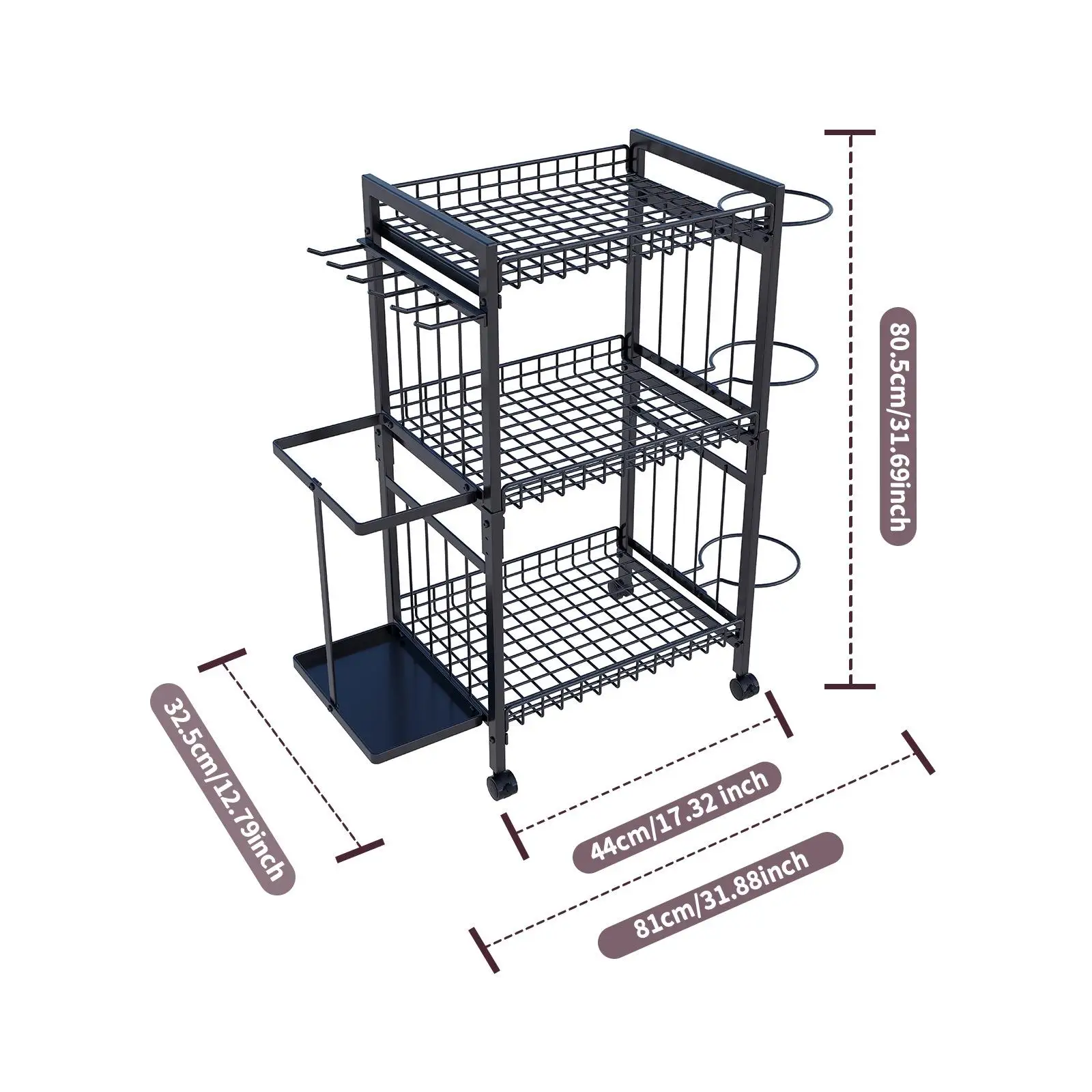 80.5cm/31.69inch

32.5cm/12.79inch

44cm/17.32 inch

81cm/31.88inch