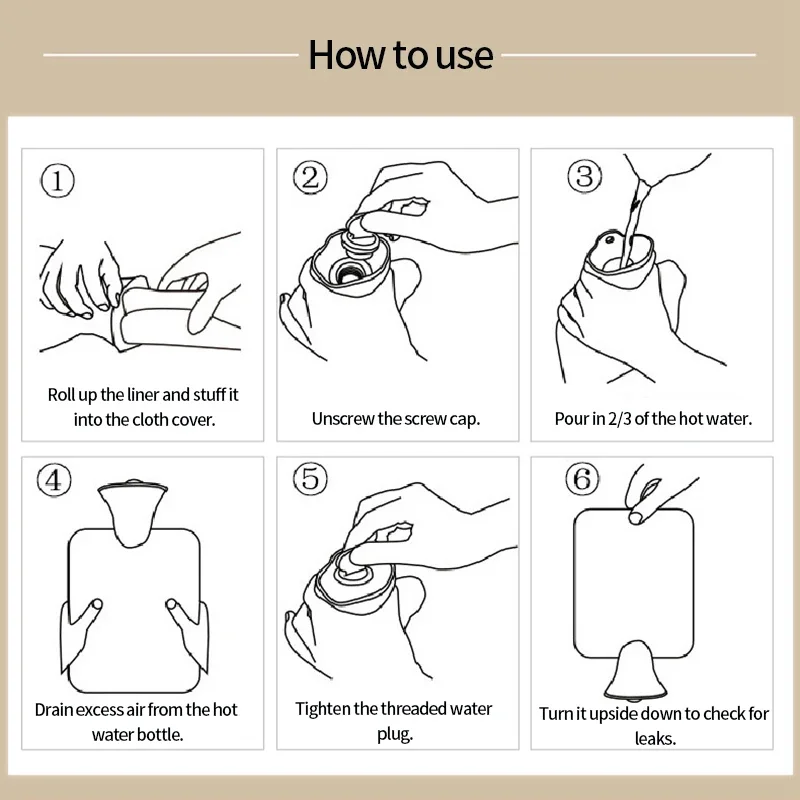 How to use

①

Roll up the liner and stuff it into the cloth cover.

②

Unscrew the screw cap.

③

Pour in 2/3 of the hot water.

④

Drain excess air from the hot water bottle.

⑤

Tighten the threaded water plug.

⑥

Turn it upside down to check for leaks.