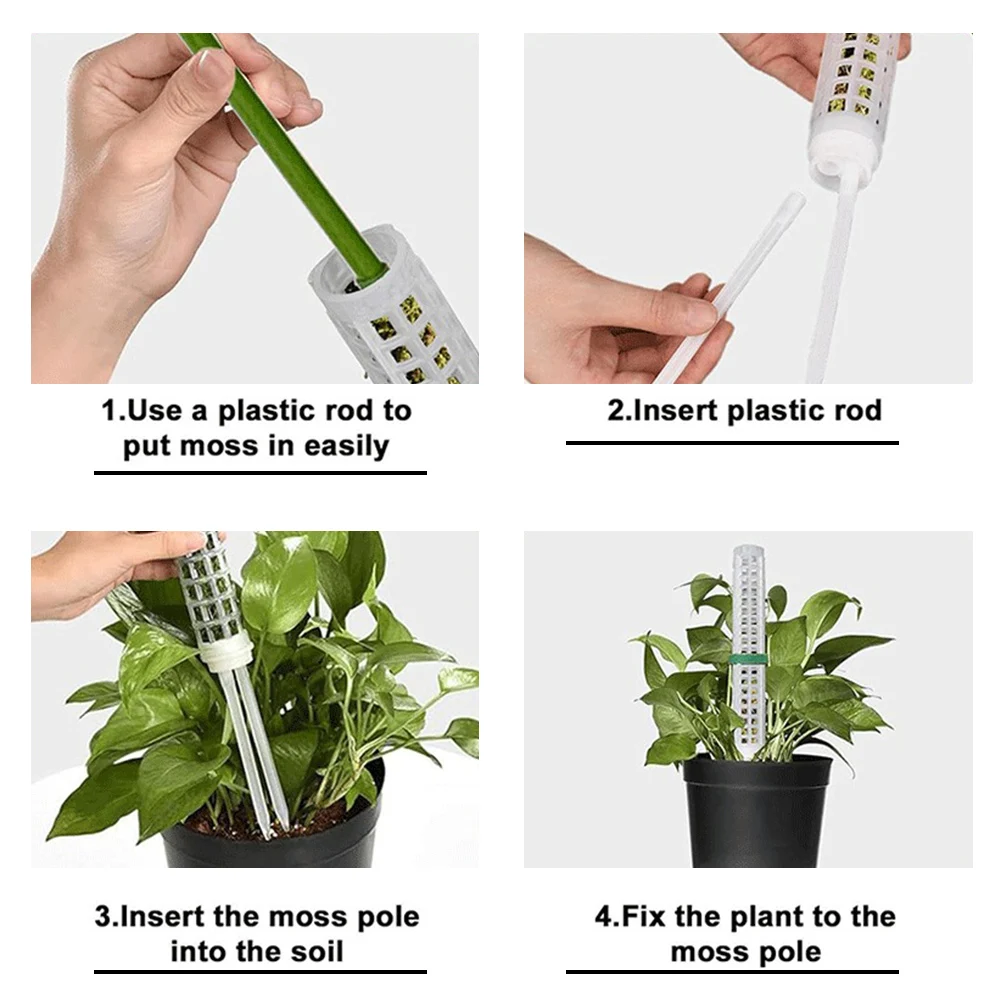 1.Use a plastic rod to put moss in easily

2.Insert plastic rod

3.Insert the moss pole into the soil

4.Fix the plant to the moss pole