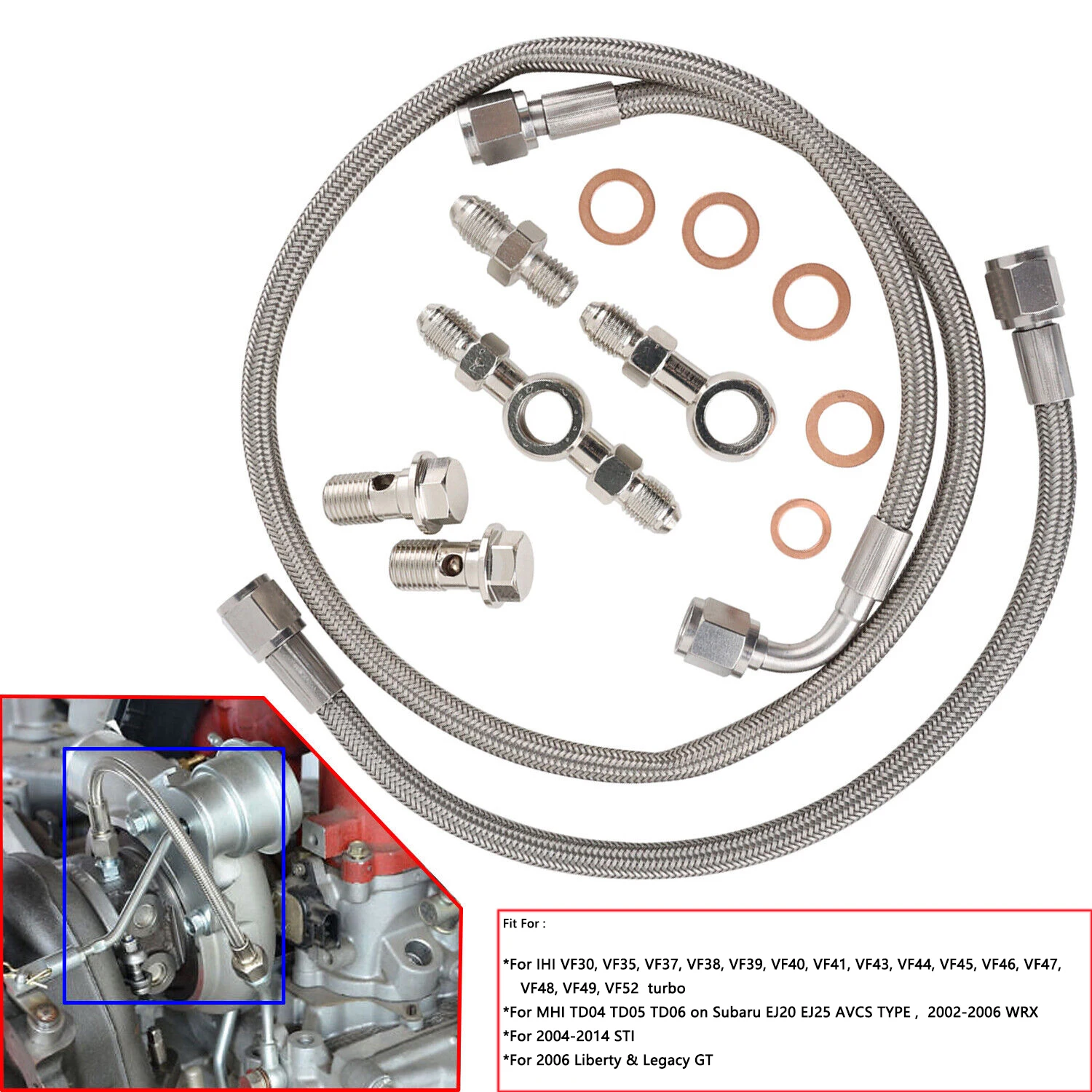 Fit For :

*For IHI VF30, VF35, VF37, VF38, VF39, VF40, VF41, VF43, VF44, VF45, VF46, VF47, VF48, VF49, VF52 turbo
*For MHI TD04 TD05 TD06 on Subaru EJ20 EJ25 AVCS TYPE , 2002-2006 WRX
*For 2004-2014 STI
*For 2006 Liberty & Legacy GT