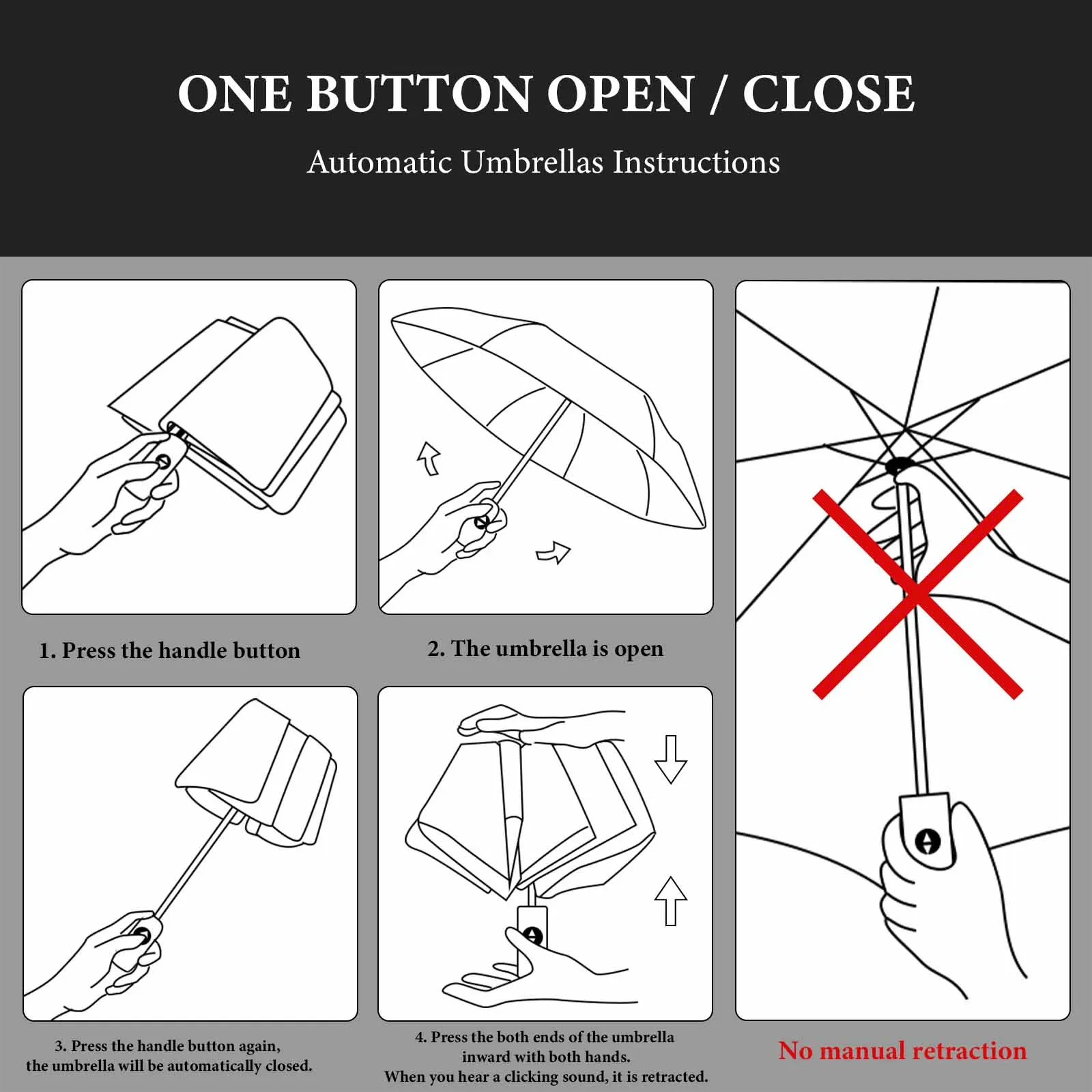 ONE BUTTON OPEN / CLOSE

Automatic Umbrellas Instructions

1. Press the handle button

2. The umbrella is open

3. Press the handle button again, the umbrella will be automatically closed.

4. Press the both ends of the umbrella inward with both hands. When you hear a clicking sound, it is retracted.

No manual retraction