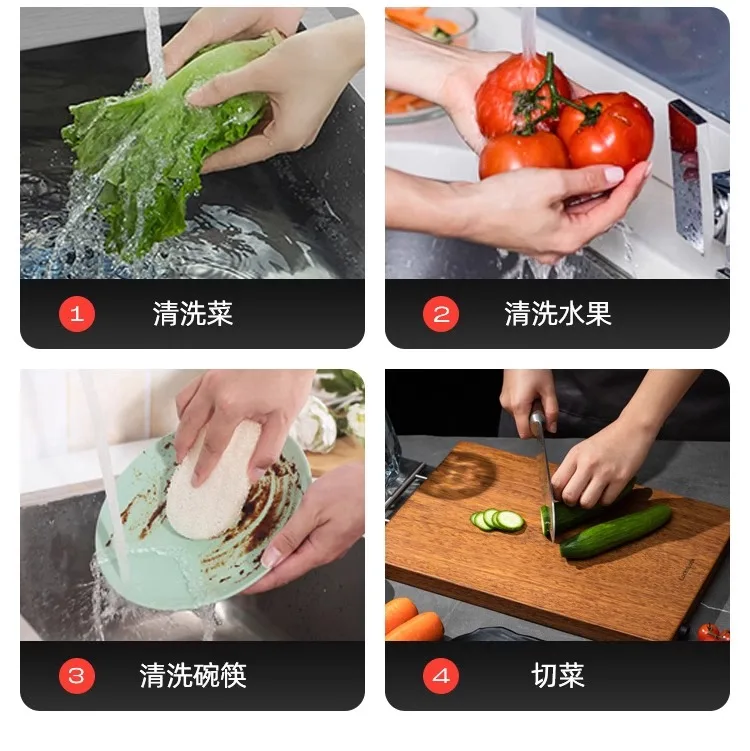 1 清洗菜

2 清洗水果

3 清洗碗筷

4 切菜