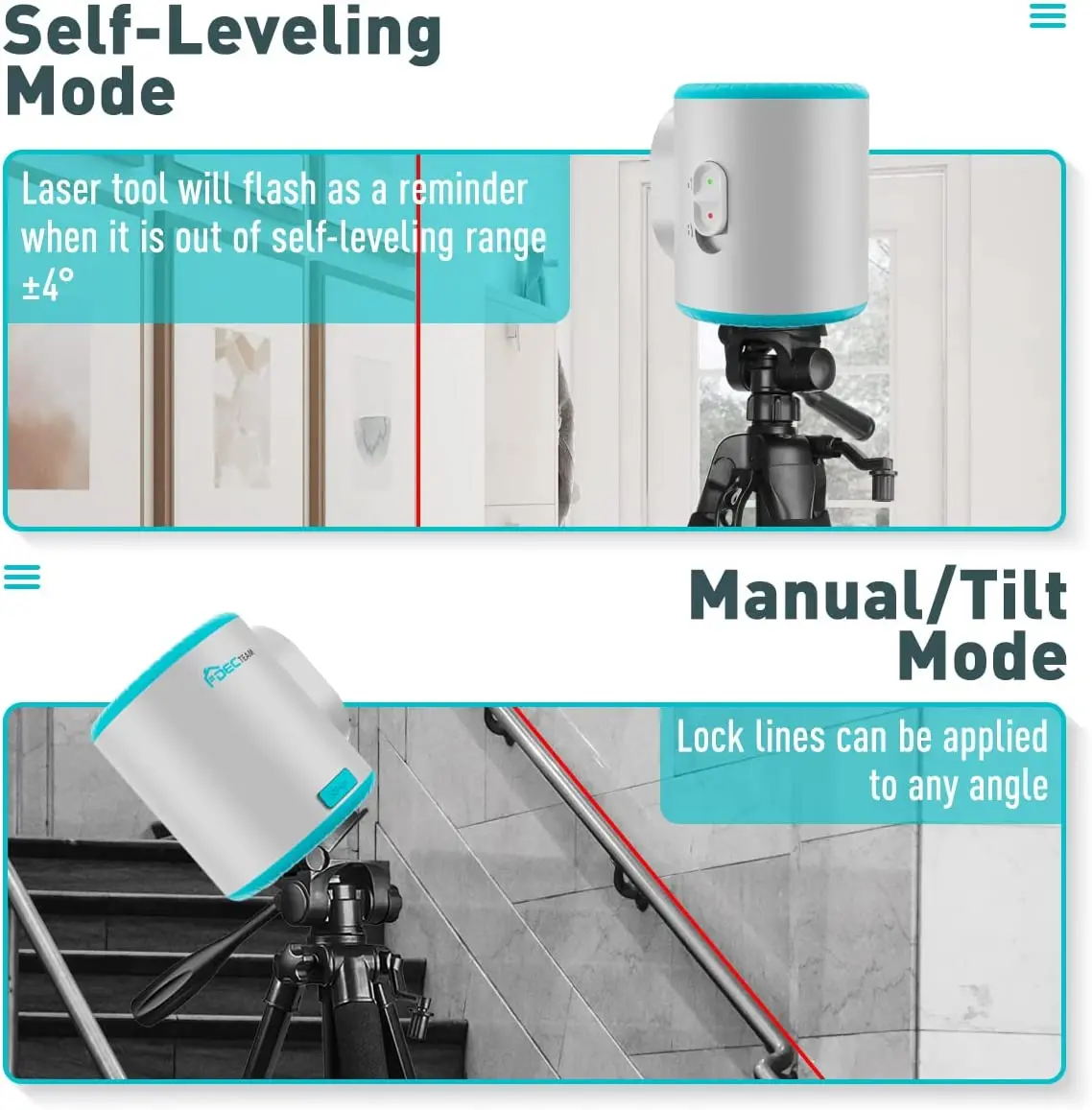 Self-Leveling Mode

Laser tool will flash as a reminder when it is out of self-leveling range ±4°

Manual/Tilt Mode

DECTEAM

Lock lines can be applied to any angle