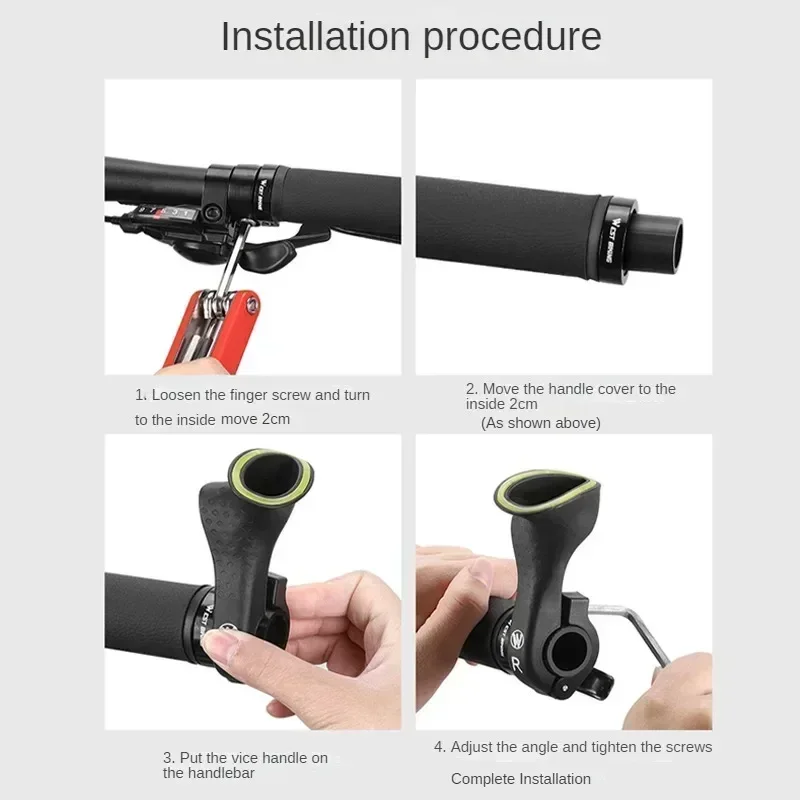 Installation procedure

WEST BIKING

WEST BIKING

1. Loosen the finger screw and turn to the inside move 2cm

2. Move the handle cover to the inside 2cm
(As shown above)

WEST BIKING

WEST BIKING

R

3. Put the vice handle on the handlebar

4. Adjust the angle and tighten the screws

Complete Installation