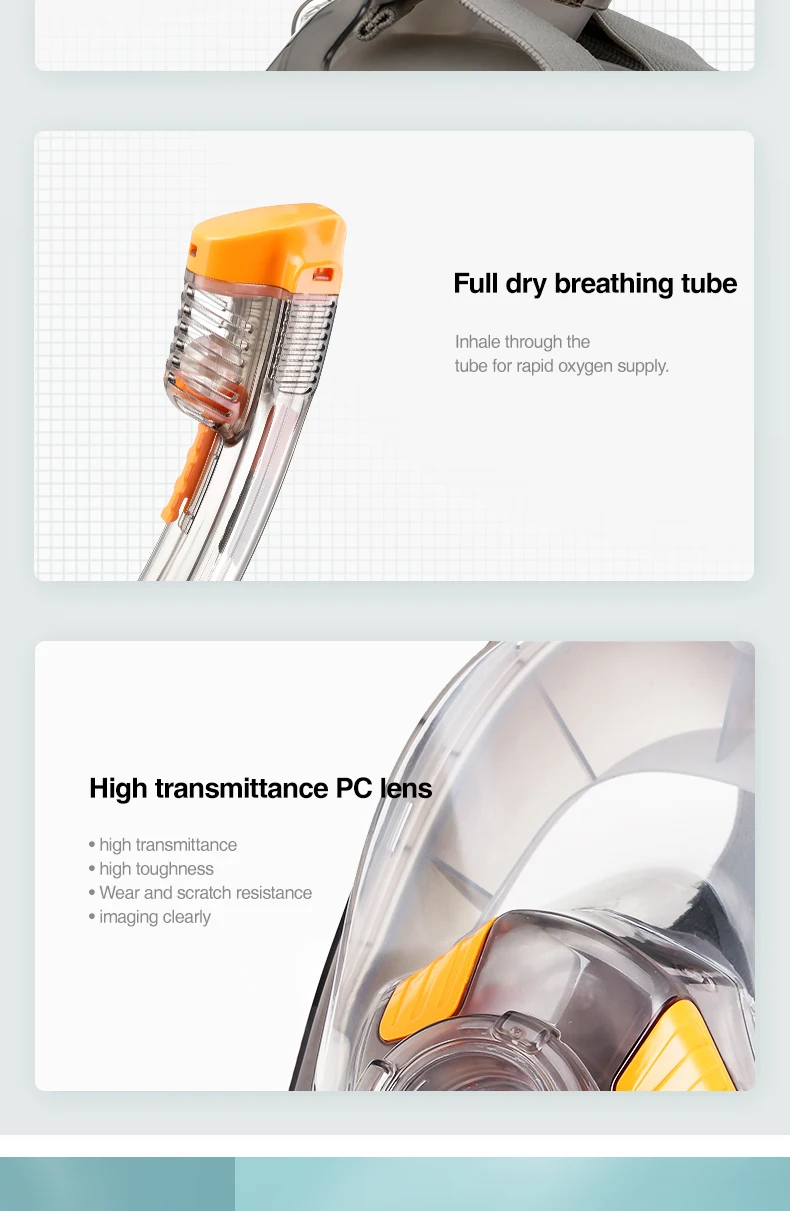 Full dry breathing tube

Inhale through the tube for rapid oxygen supply.

High transmittance PC lens

• high transmittance
• high toughness
• Wear and scratch resistance
• imaging clearly