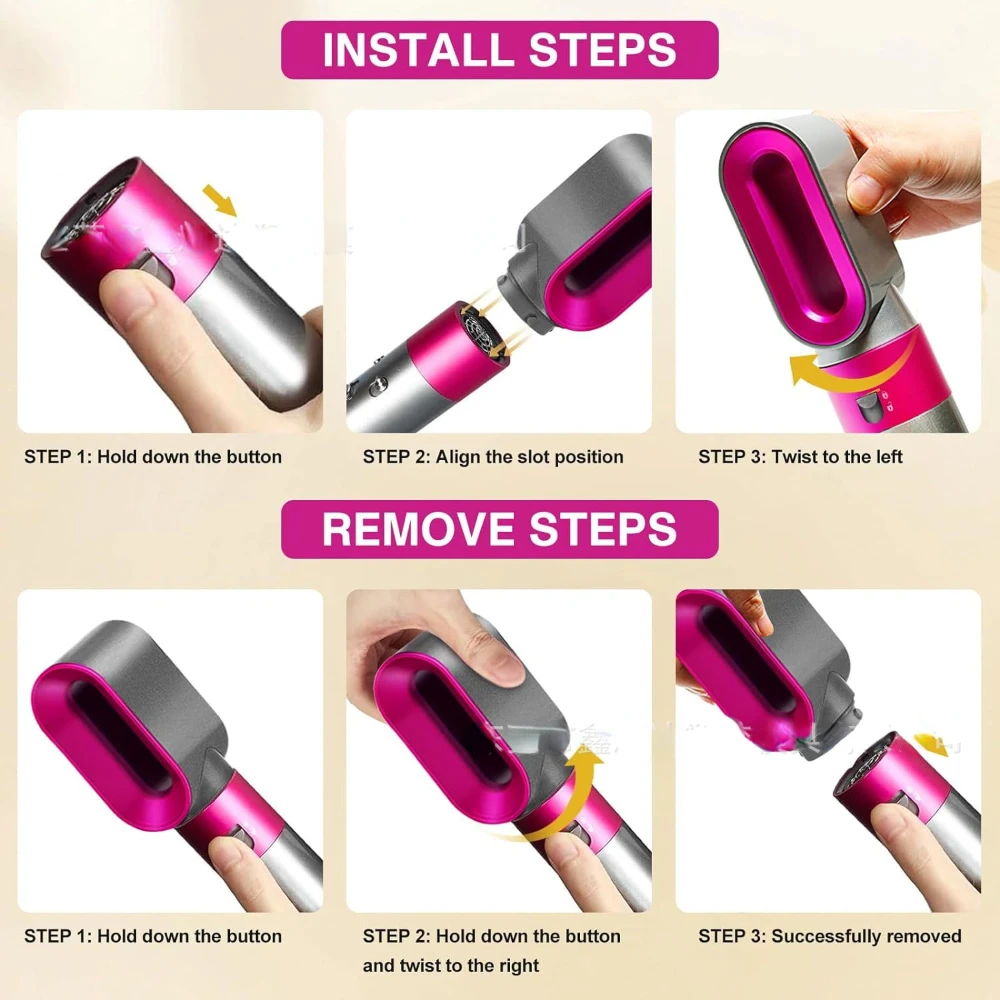 INSTALL STEPS

STEP 1: Hold down the button

STEP 2: Align the slot position

STEP 3: Twist to the left

REMOVE STEPS

STEP 1: Hold down the button

STEP 2: Hold down the button and twist to the right

STEP 3: Successfully removed