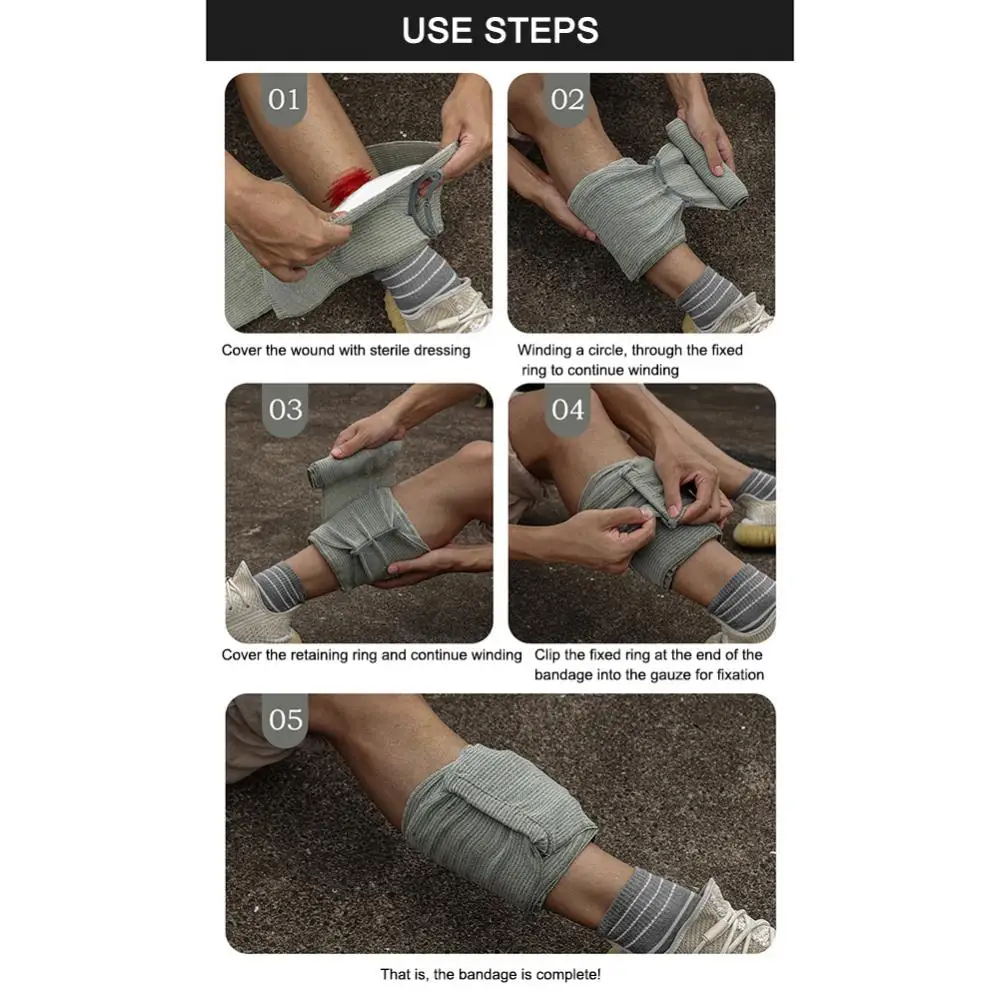 USE STEPS

01

Cover the wound with sterile dressing

02

Winding a circle, through the fixed ring to continue winding

03

Cover the retaining ring and continue winding

04

Clip the fixed ring at the end of the bandage into the gauze for fixation

05

That is, the bandage is complete!