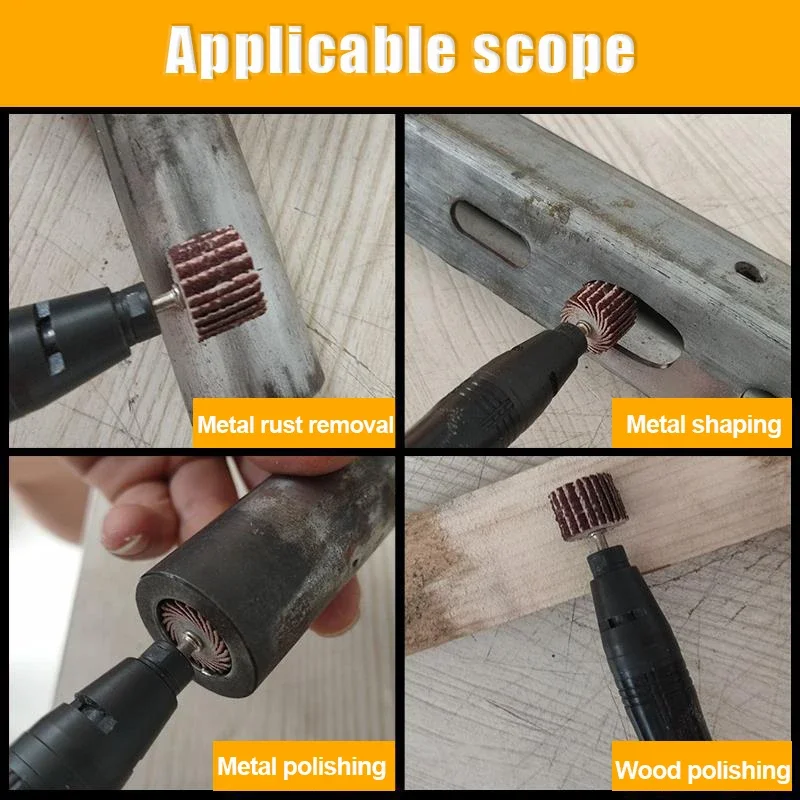 Applicable scope

Metal rust removal

Metal shaping

Metal polishing

Wood polishing