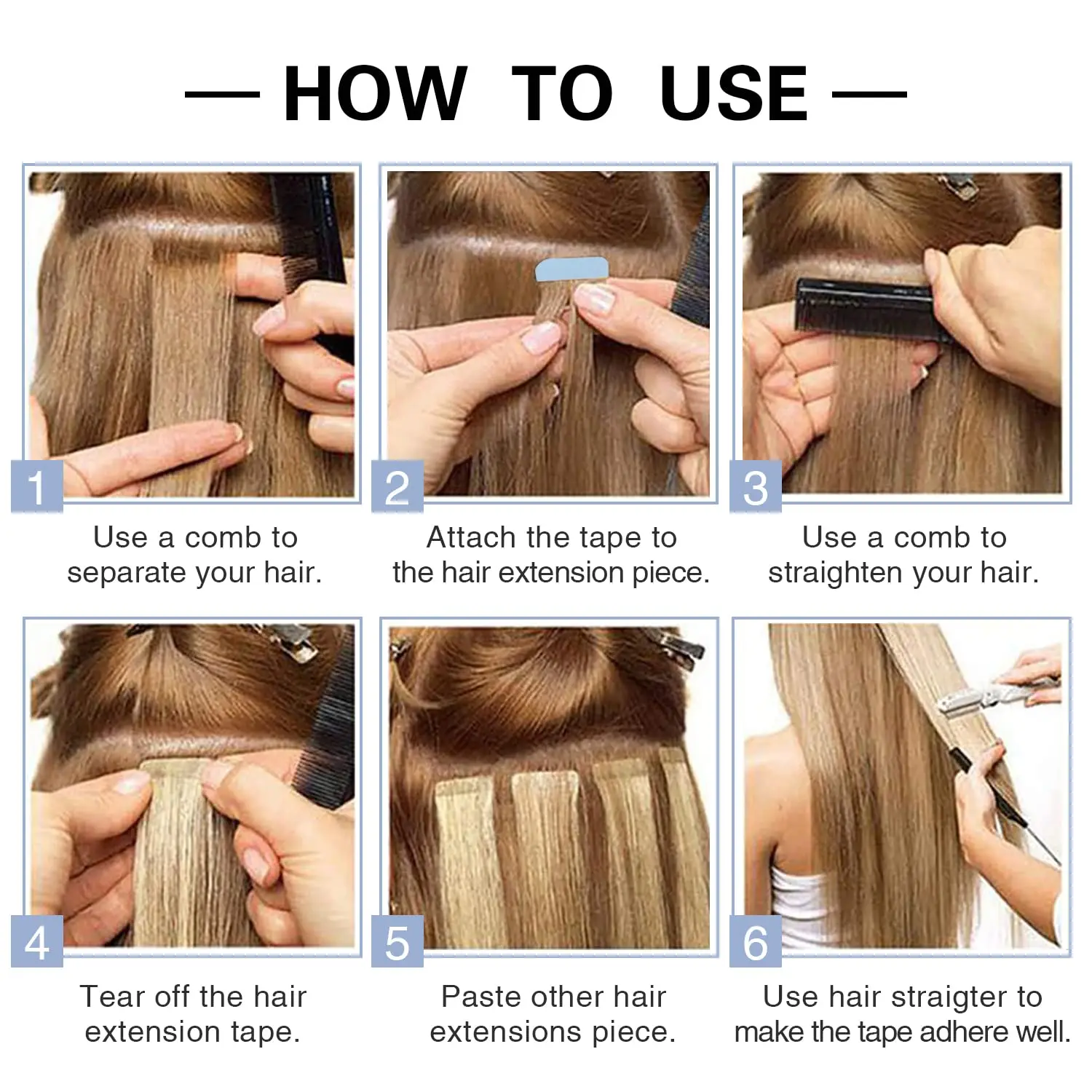 — HOW TO USE —

1
Use a comb to separate your hair.

2
Attach the tape to the hair extension piece.

3
Use a comb to straighten your hair.

4
Tear off the hair extension tape.

5
Paste other hair extensions piece.

6
Use hair straigter to make the tape adhere well.