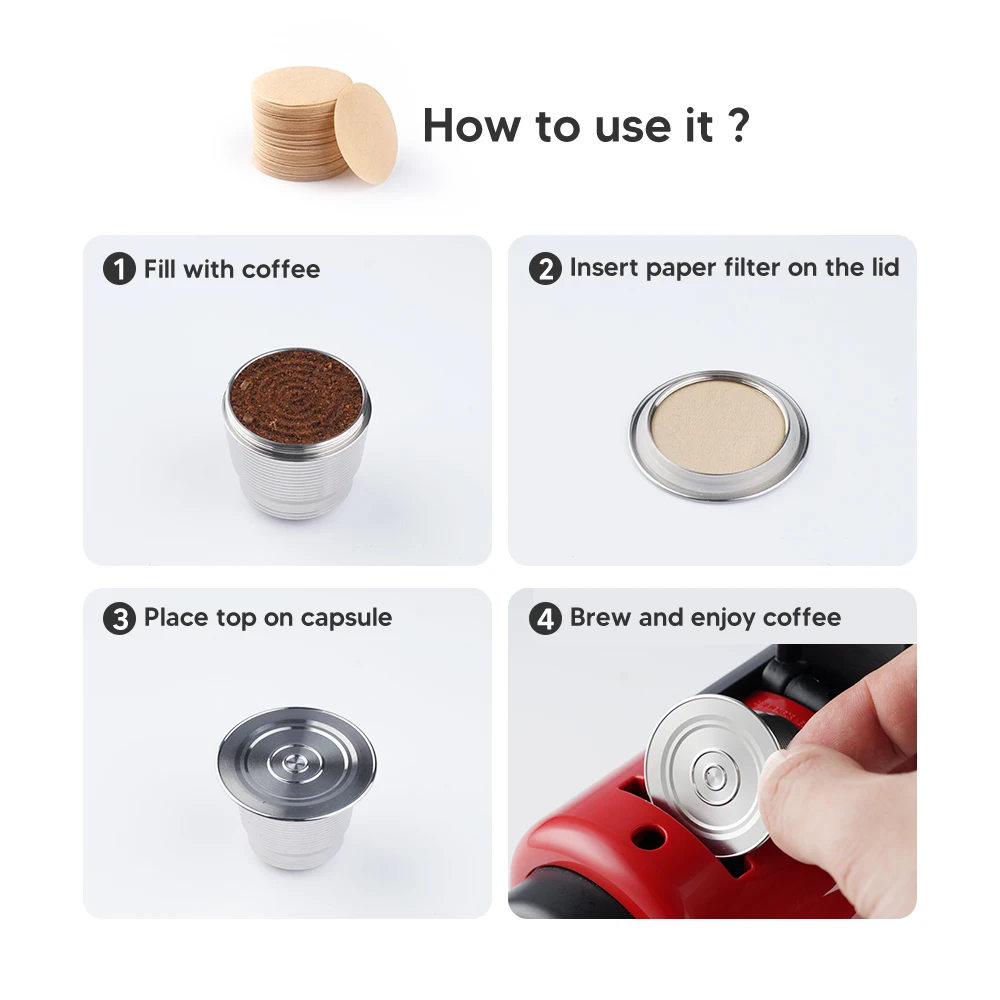 How to use it ?

1 Fill with coffee

2 Insert paper filter on the lid

3 Place top on capsule

4 Brew and enjoy coffee