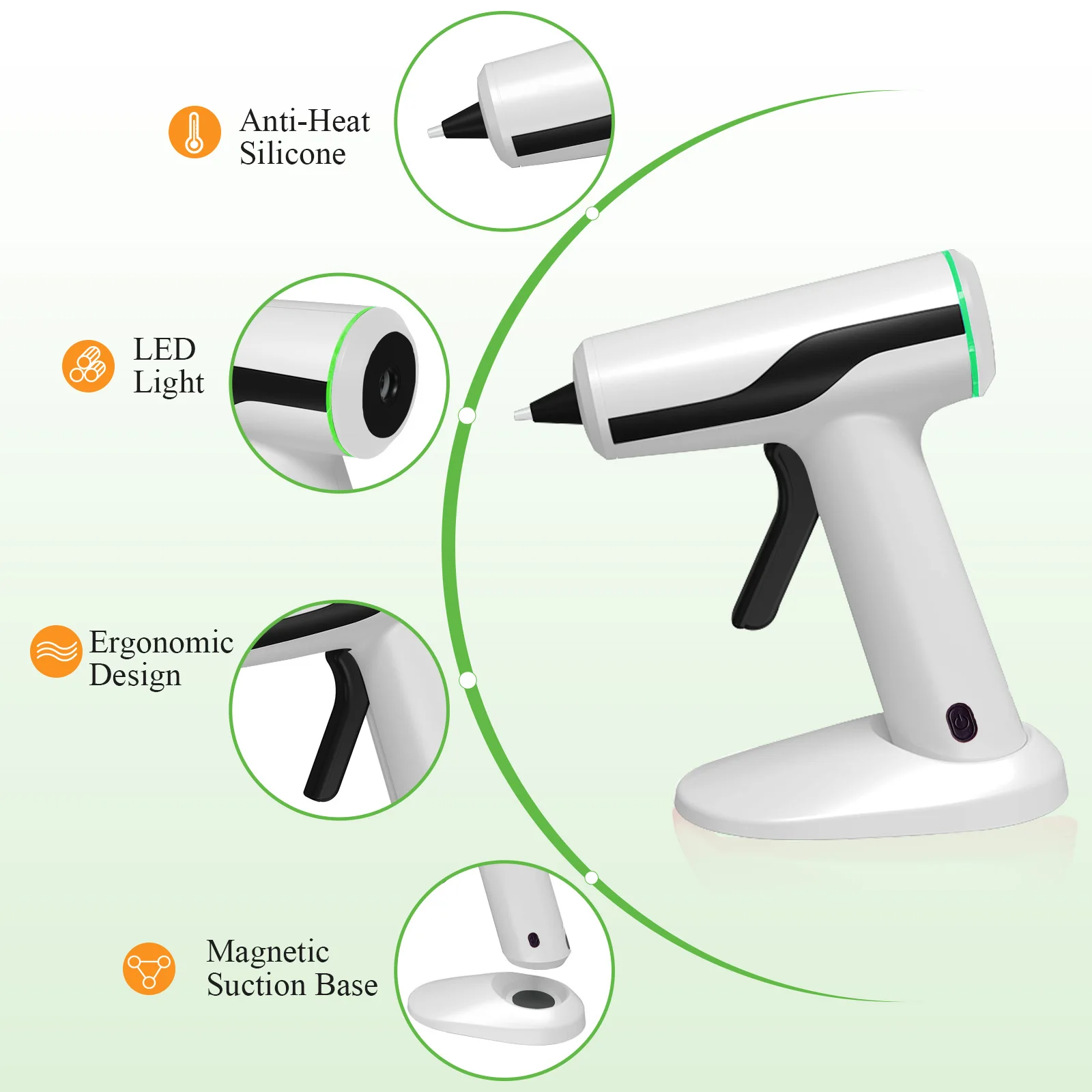 Anti-Heat Silicone

LED Light

Ergonomic Design

Magnetic Suction Base