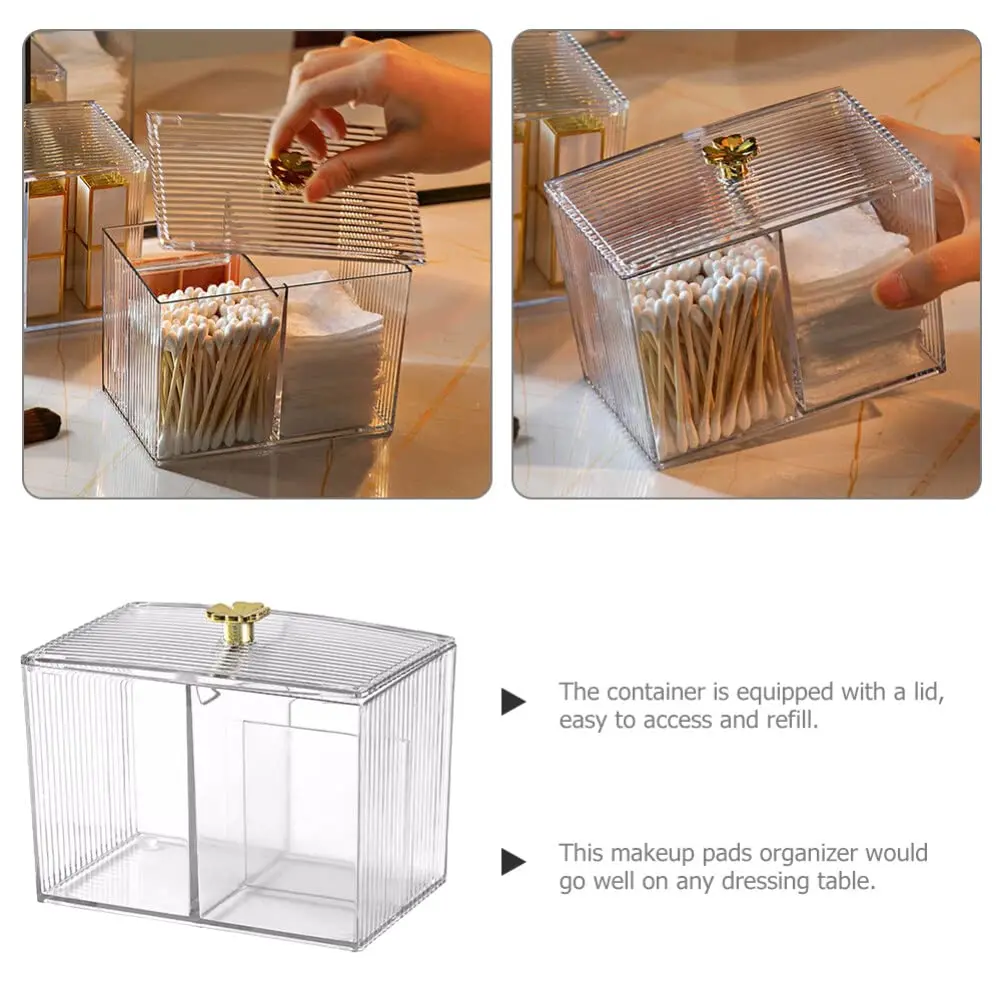 The container is equipped with a lid, easy to access and refill.

This makeup pads organizer would go well on any dressing table.