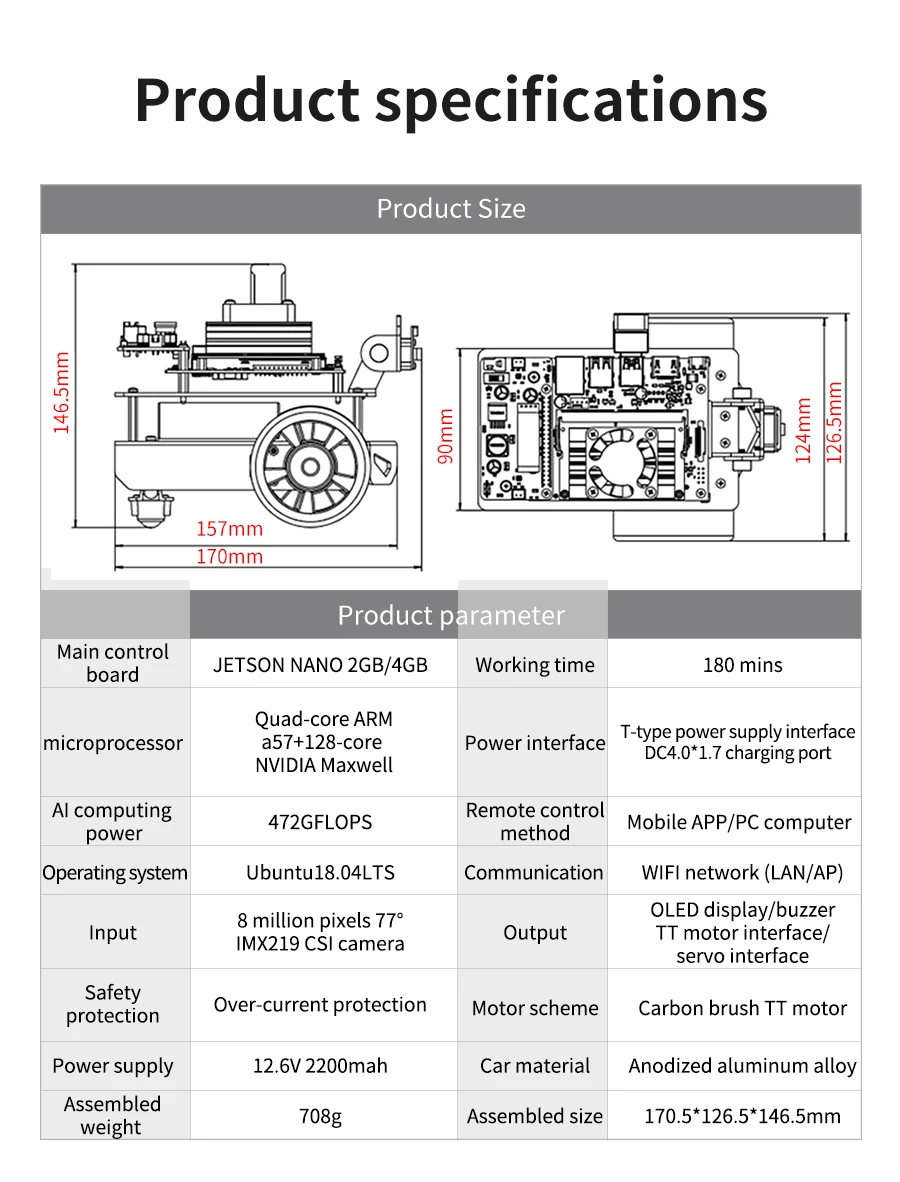 Product specifications

Product Size

146.5mm
157mm
170mm
90mm
124mm
126.5mm

Product parameter

| Main control board | JETSON NANO 2GB/4GB | Working time | 180 mins |
|---|---|---|---|
| microprocessor | Quad-core ARM a57+128-core NVIDIA Maxwell | Power interface | T-type power supply interface DC4.0*1.7 charging port |
| AI computing power | 472GFLOPS | Remote control method | Mobile APP/PC computer |
| Operating system | Ubuntu18.04LTS | Communication | WIFI network (LAN/AP) |
| Input | 8 million pixels 77° IMX219 CSI camera | Output | OLED display/buzzer TT motor interface/ servo interface |
| Safety protection | Over-current protection | Motor scheme | Carbon brush TT motor |
| Power supply | 12.6V 2200mah | Car material | Anodized aluminum alloy |
| Assembled weight | 708g | Assembled size | 170.5*126.5*146.5mm |