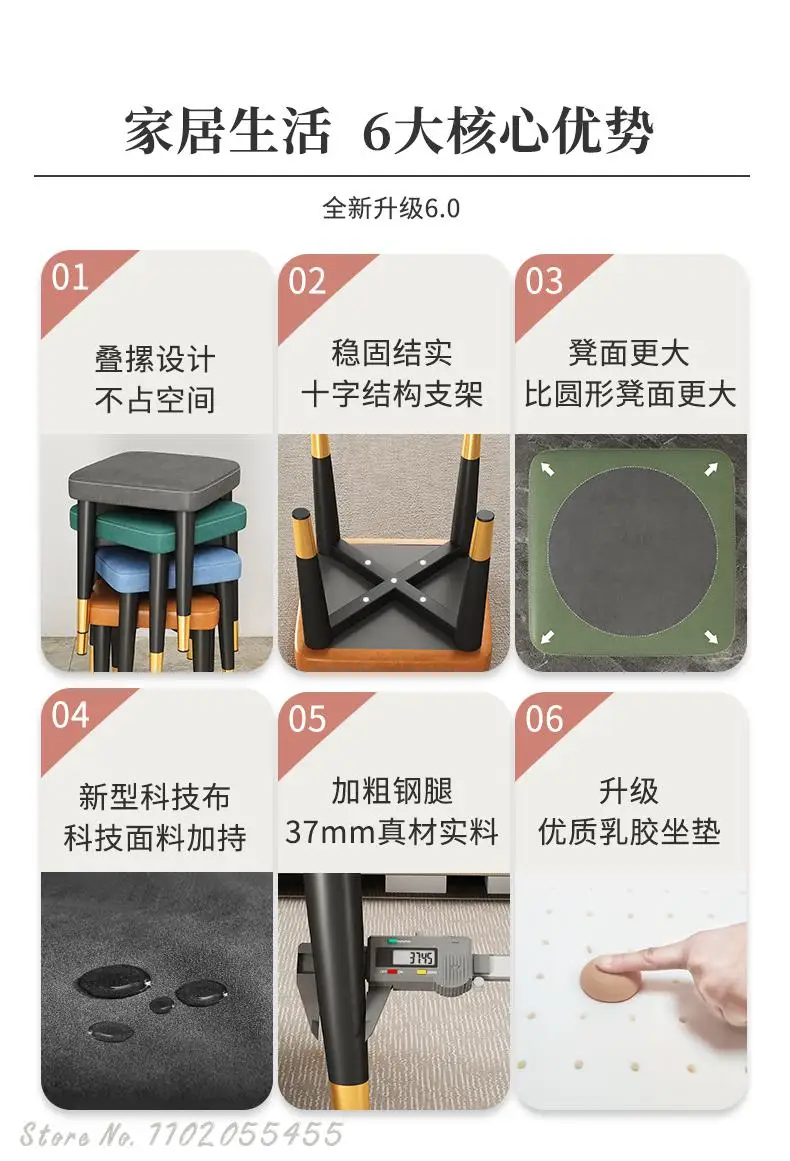 家居生活 6大核心优势

全新升级6.0

01
叠摞设计
不占空间

02
稳固结实
十字结构支架

03
凳面更大
比圆形凳面更大

04
新型科技布
科技面料加持

05
加粗钢腿
37mm真材实料

37.45

06
升级
优质乳胶坐垫

Store No. 1102055455