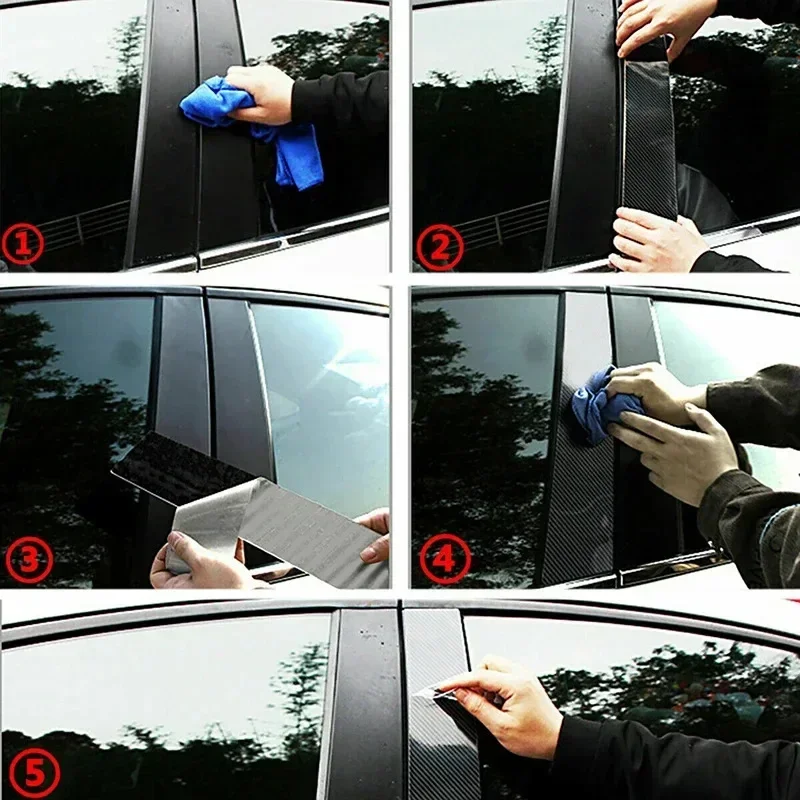 1
2
3
4
5