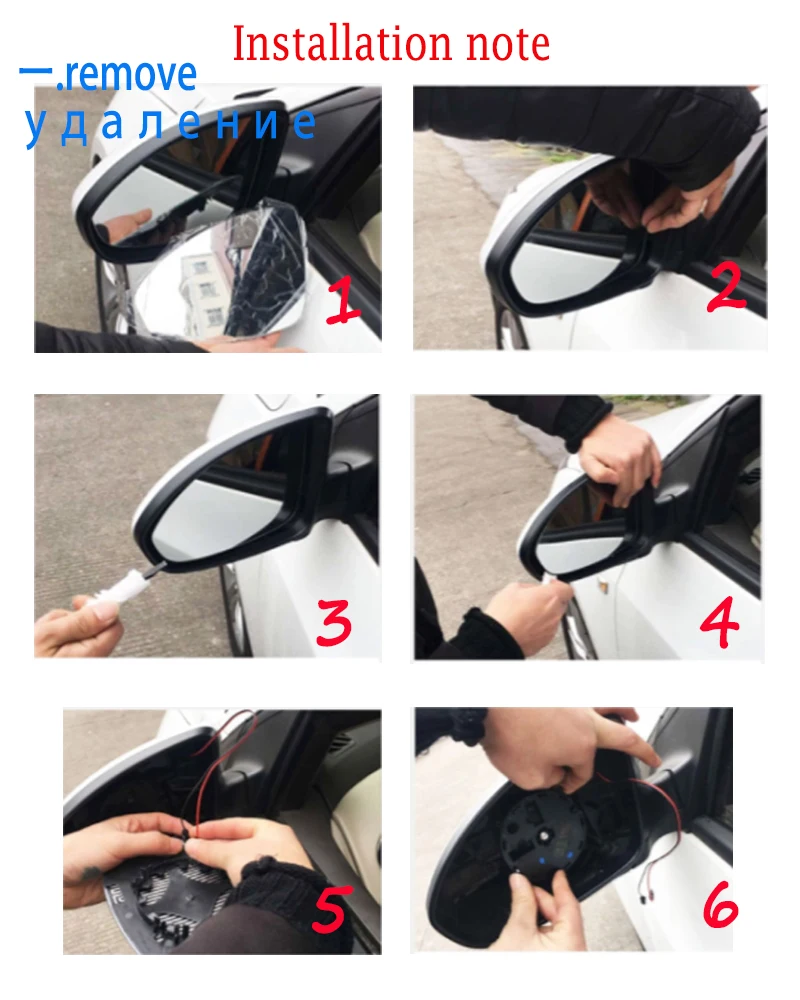 Installation note

一.remove
удаление

1

2

3

4

5

6