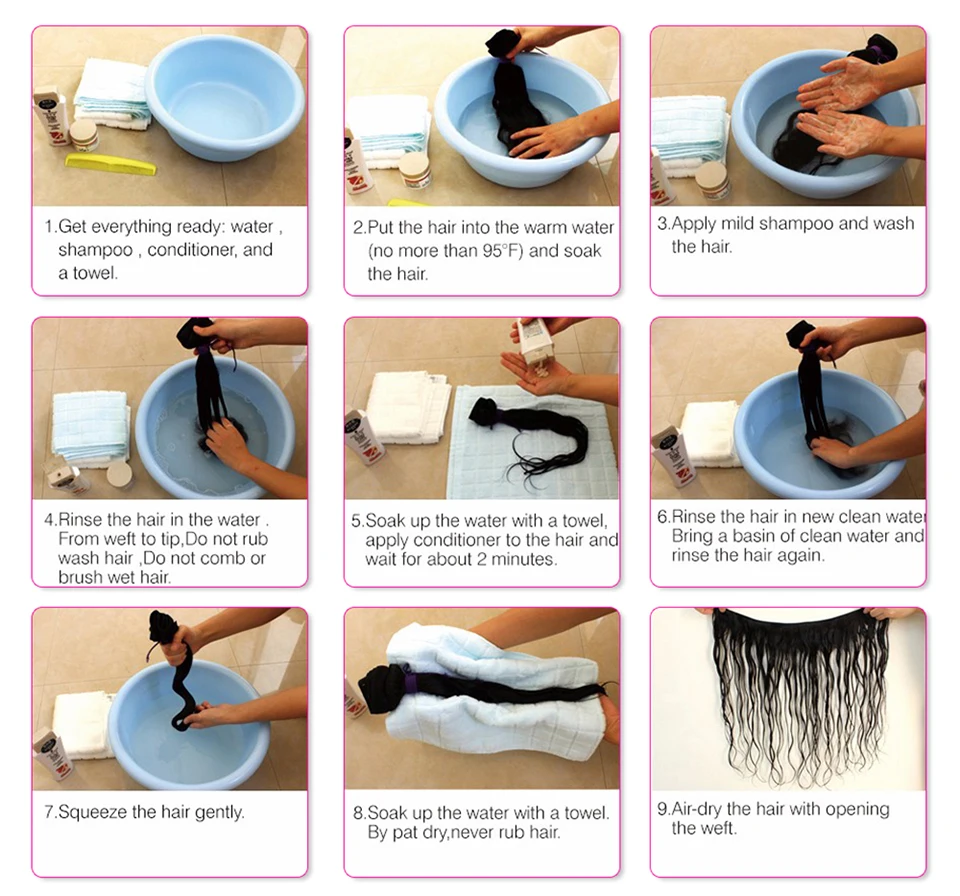 1.Get everything ready: water , shampoo , conditioner, and a towel.

2.Put the hair into the warm water (no more than 95°F) and soak the hair.

3.Apply mild shampoo and wash the hair.

4.Rinse the hair in the water . From weft to tip,Do not rub wash hair ,Do not comb or brush wet hair.

5.Soak up the water with a towel, apply conditioner to the hair and wait for about 2 minutes.

6.Rinse the hair in new clean water Bring a basin of clean water and rinse the hair again.

7.Squeeze the hair gently.

8.Soak up the water with a towel. By pat dry,never rub hair.

9.Air-dry the hair with opening the weft.