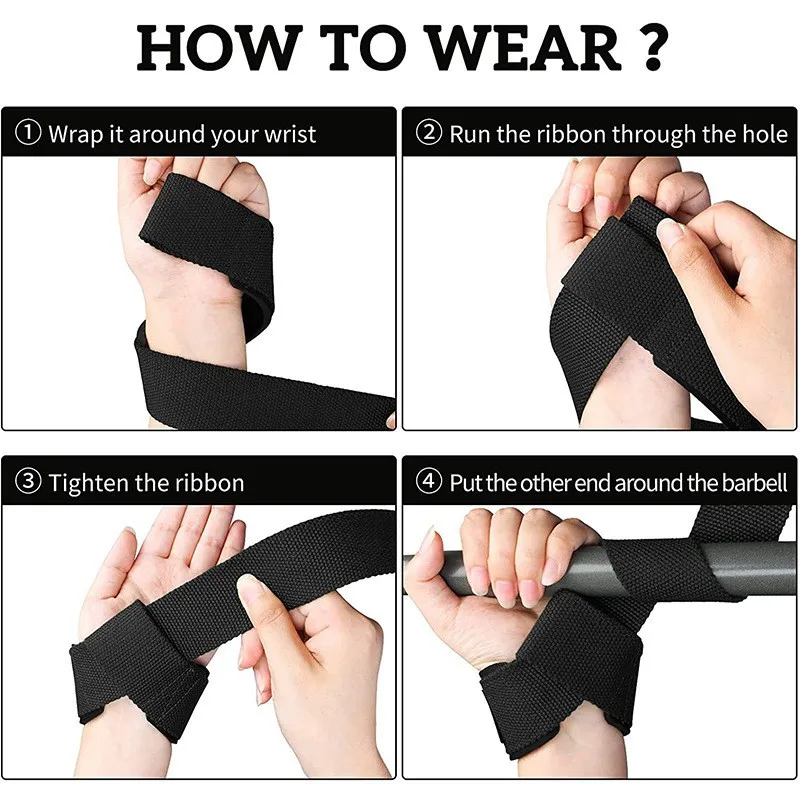 HOW TO WEAR ?

① Wrap it around your wrist

② Run the ribbon through the hole

③ Tighten the ribbon

④ Put the other end around the barbell