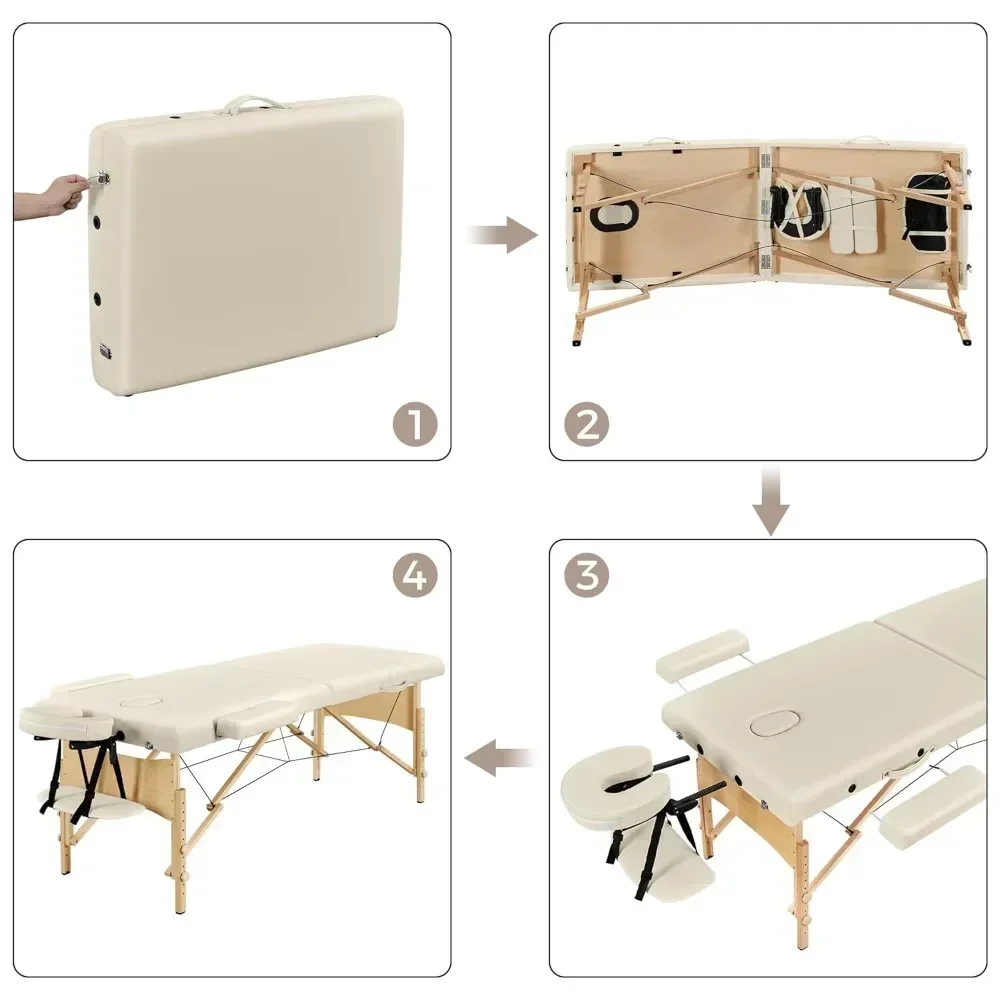 1

2

3

4