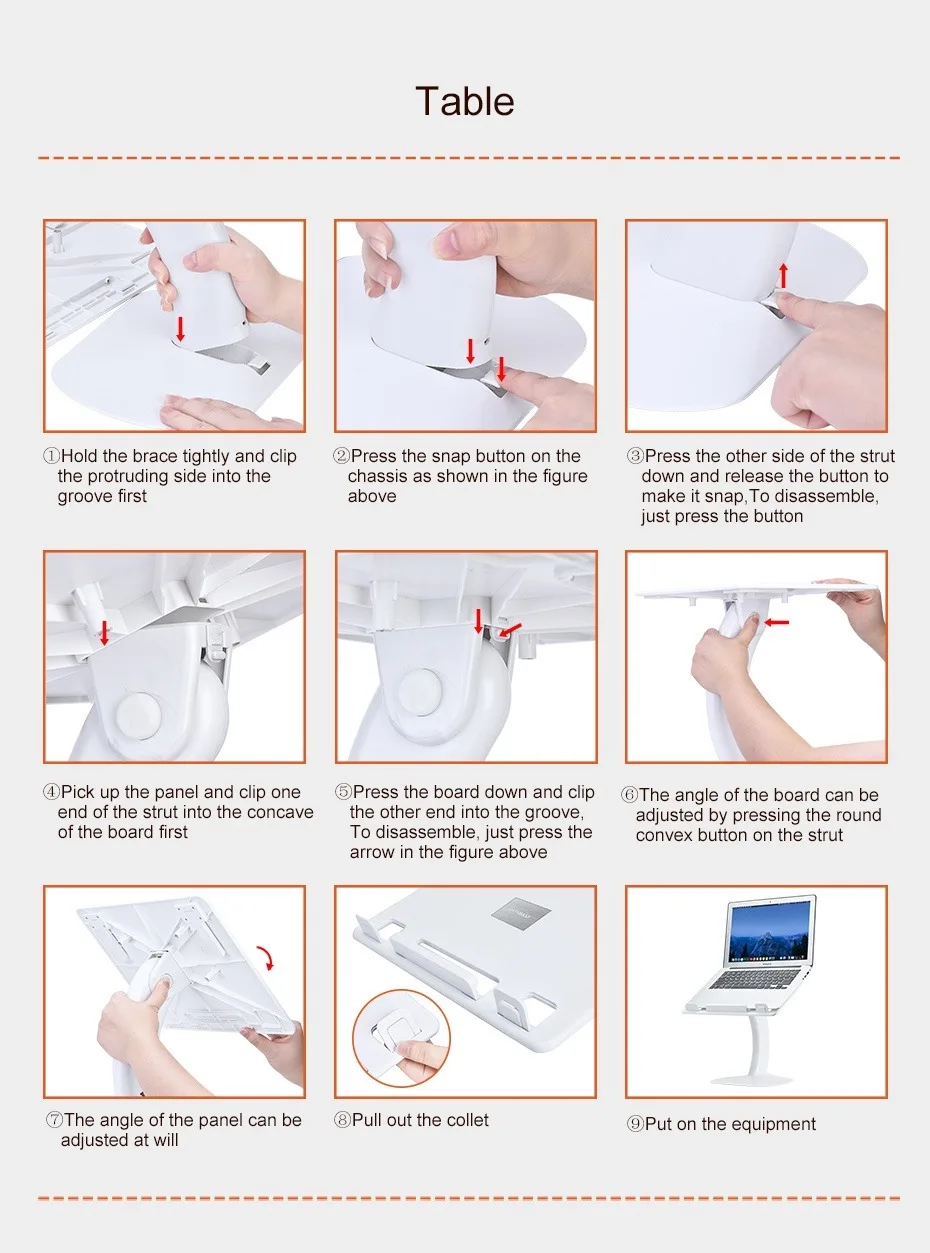 Table

①Hold the brace tightly and clip the protruding side into the groove first

②Press the snap button on the chassis as shown in the figure above

③Press the other side of the strut down and release the button to make it snap,To disassemble, just press the button

④Pick up the panel and clip one end of the strut into the concave of the board first

⑤Press the board down and clip the other end into the groove, To disassemble, just press the arrow in the figure above

⑥The angle of the board can be adjusted by pressing the round convex button on the strut

⑦The angle of the panel can be adjusted at will

⑧Pull out the collet

⑨Put on the equipment