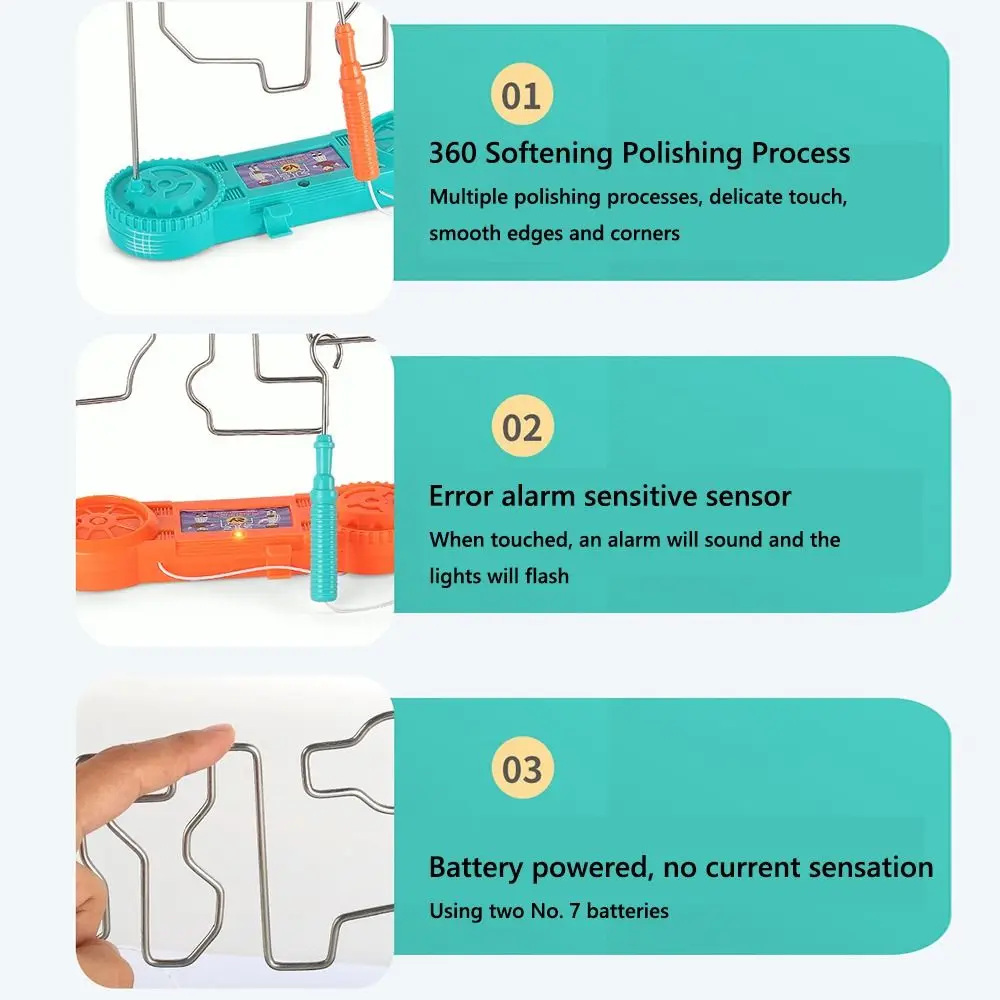 01

360 Softening Polishing Process

Multiple polishing processes, delicate touch, smooth edges and corners

02

Error alarm sensitive sensor

When touched, an alarm will sound and the lights will flash

03

Battery powered, no current sensation

Using two No. 7 batteries