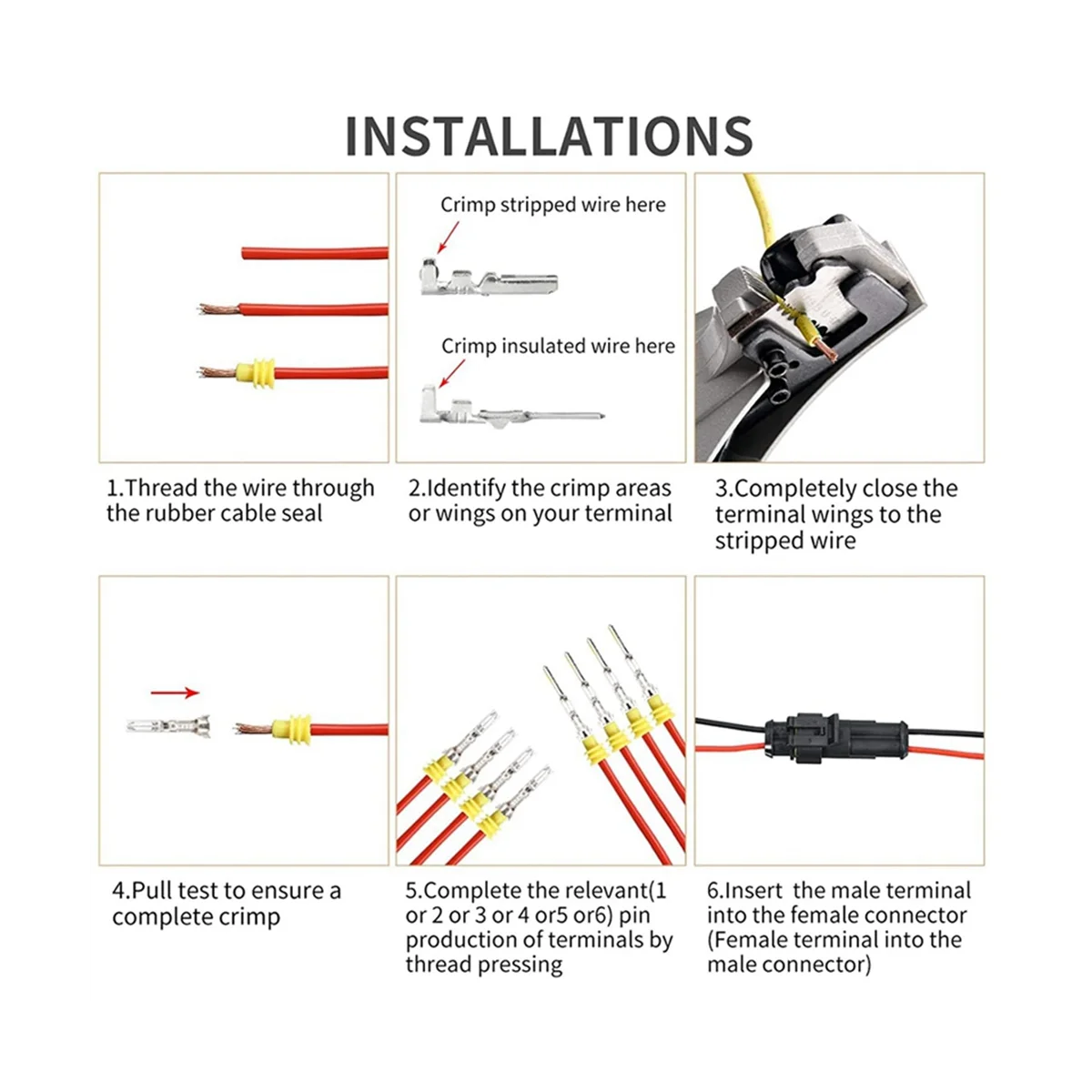 INSTALLATIONS

Crimp stripped wire here

Crimp insulated wire here

1.Thread the wire through the rubber cable seal

2.Identify the crimp areas or wings on your terminal

3.Completely close the terminal wings to the stripped wire

4.Pull test to ensure a complete crimp

5.Complete the relevant(1 or 2 or 3 or 4 or5 or6) pin production of terminals by thread pressing

6.Insert the male terminal into the female connector (Female terminal into the male connector)