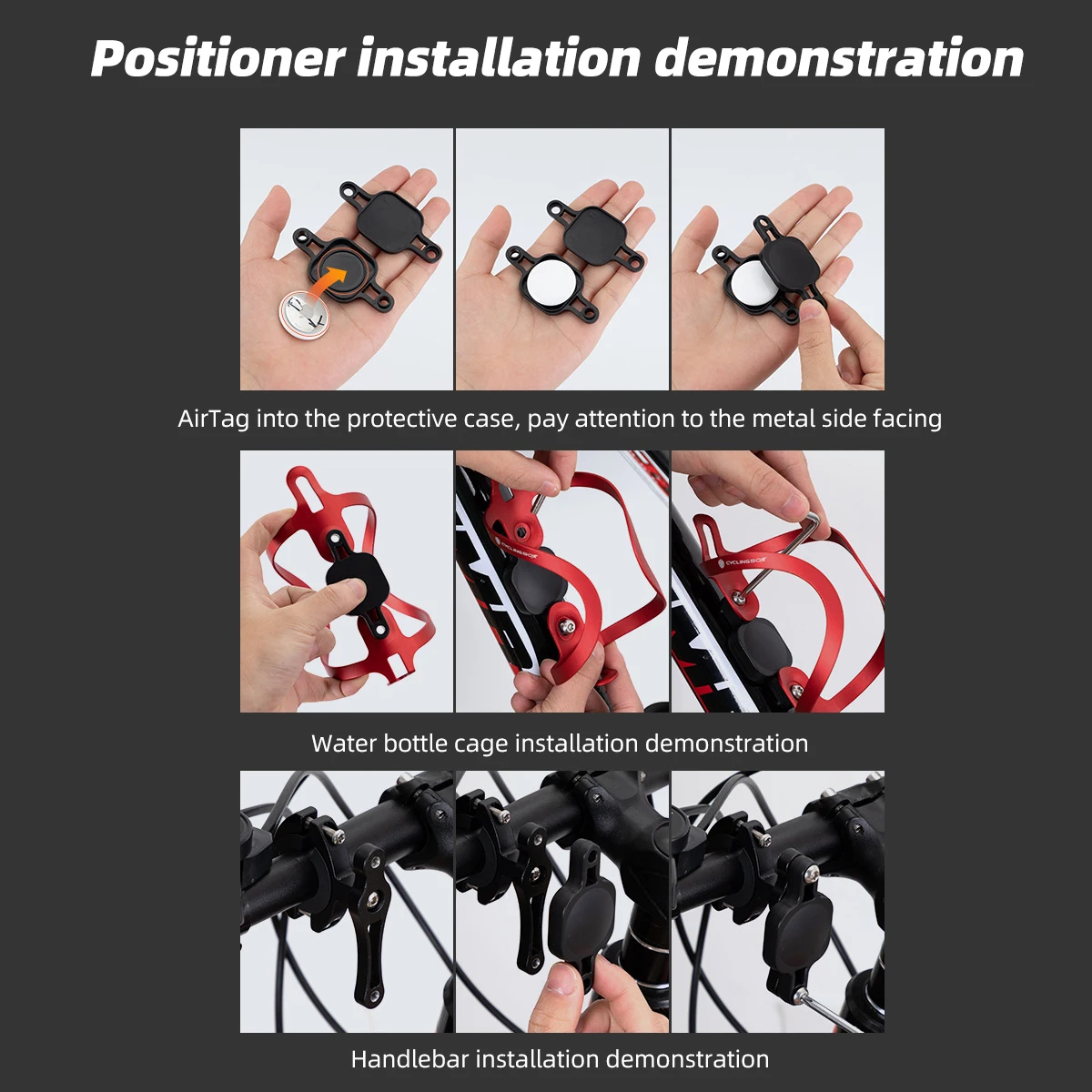 Positioner installation demonstration

AirTag into the protective case, pay attention to the metal side facing

CYCLINGBOX

CYCLINGBOX

Water bottle cage installation demonstration

Handlebar installation demonstration